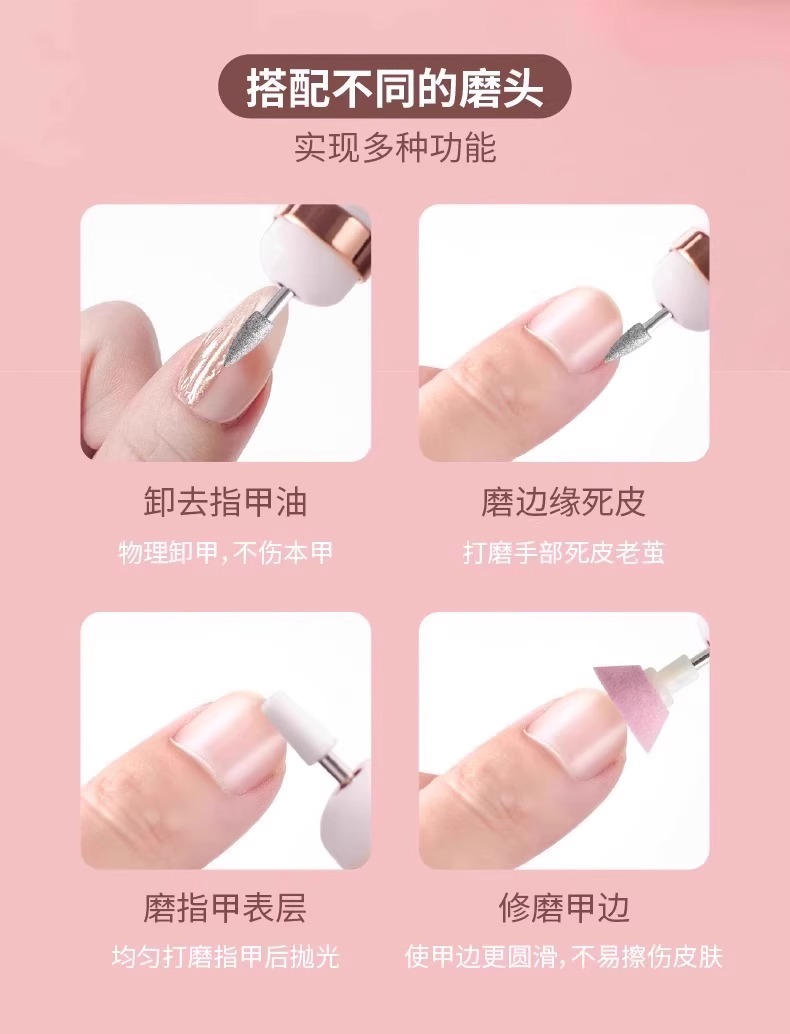 搭配不同的磨头
实现多种功能

卸去指甲油
物理卸甲，不伤本甲

磨边缘死皮
打磨手部死皮老茧

磨指甲表层
均匀打磨指甲后抛光

修磨甲边
使甲边更圆滑，不易擦伤皮肤