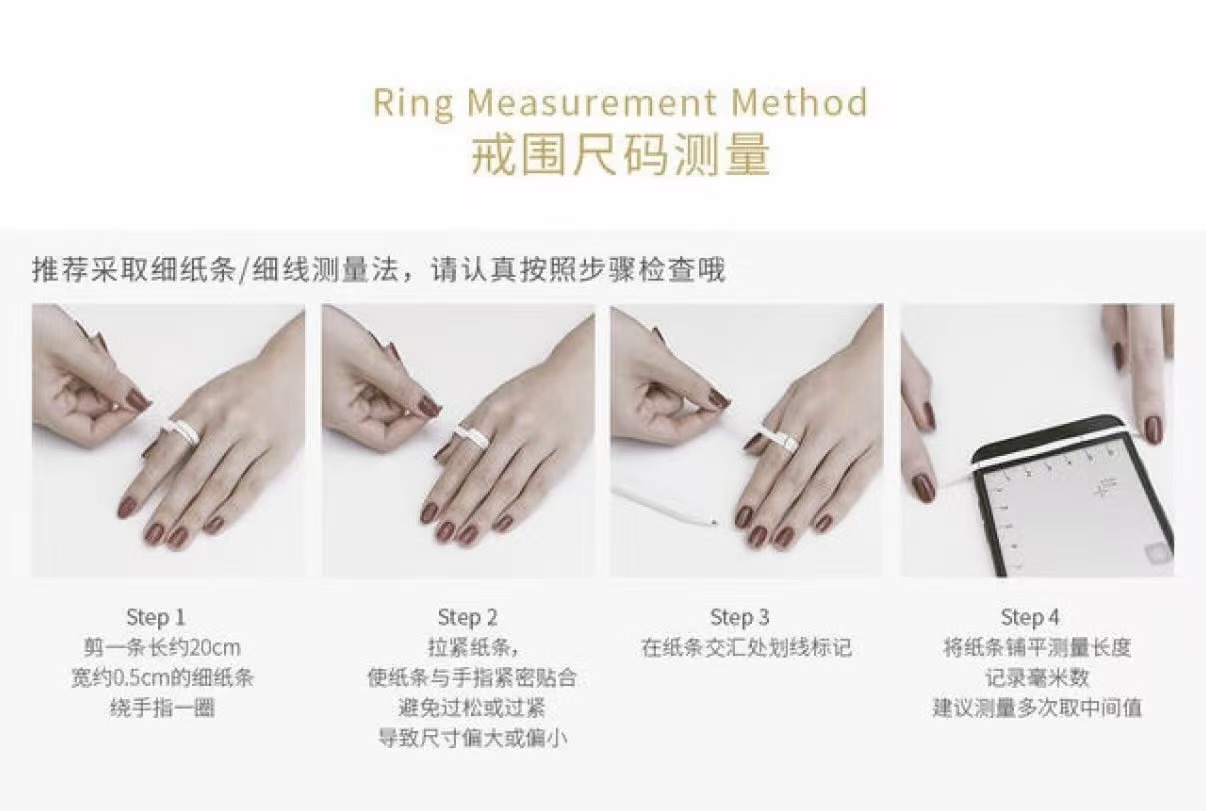 Ring Measurement Method
戒围尺码测量

推荐采取细纸条/细线测量法，请认真按照步骤检查哦

Step 1
剪一条长约20cm
宽约0.5cm的细纸条
绕手指一圈

Step 2
拉紧纸条，
使纸条与手指紧密贴合
避免过松或过紧
导致尺寸偏大或偏小

Step 3
在纸条交汇处划线标记

Step 4
将纸条铺平测量长度
记录毫米数
建议测量多次取中间值