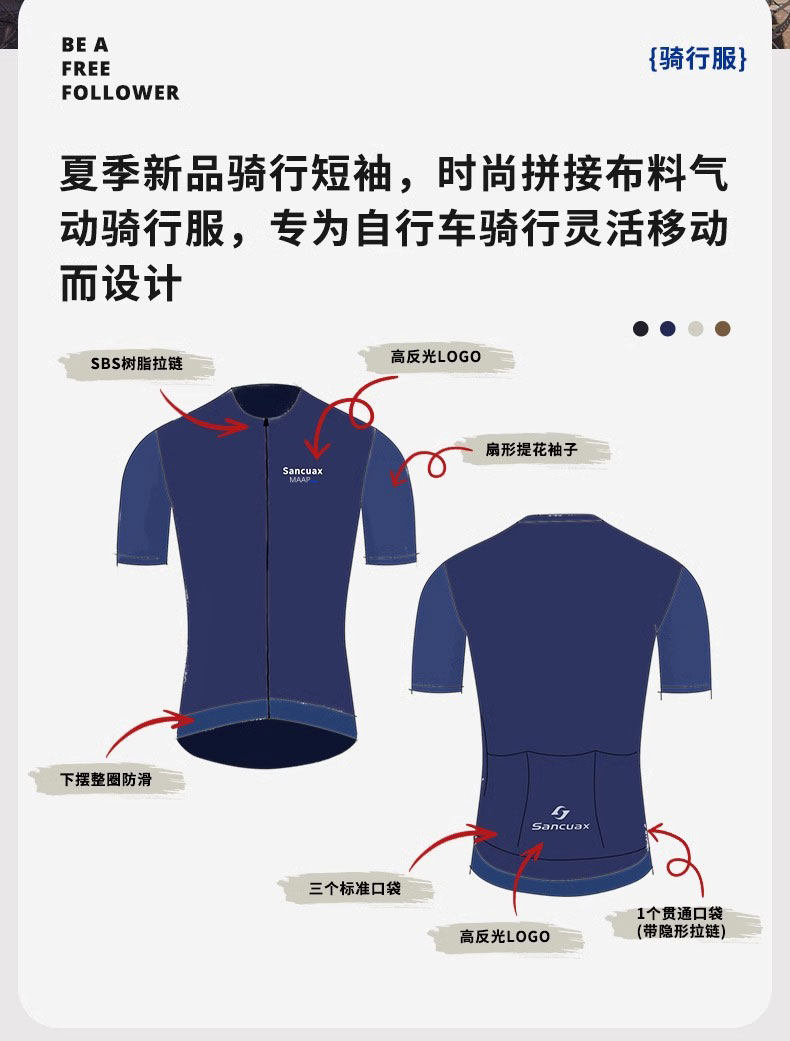 BE A
FREE
FOLLOWER

{骑行服}

夏季新品骑行短袖，时尚拼接布料气动骑行服，专为自行车骑行灵活移动而设计

SBS树脂拉链

高反光LOGO

扇形提花袖子

Sancuax
MAAP

下摆整圈防滑

Sancuax

三个标准口袋

高反光LOGO

1个贯通口袋
(带隐形拉链)