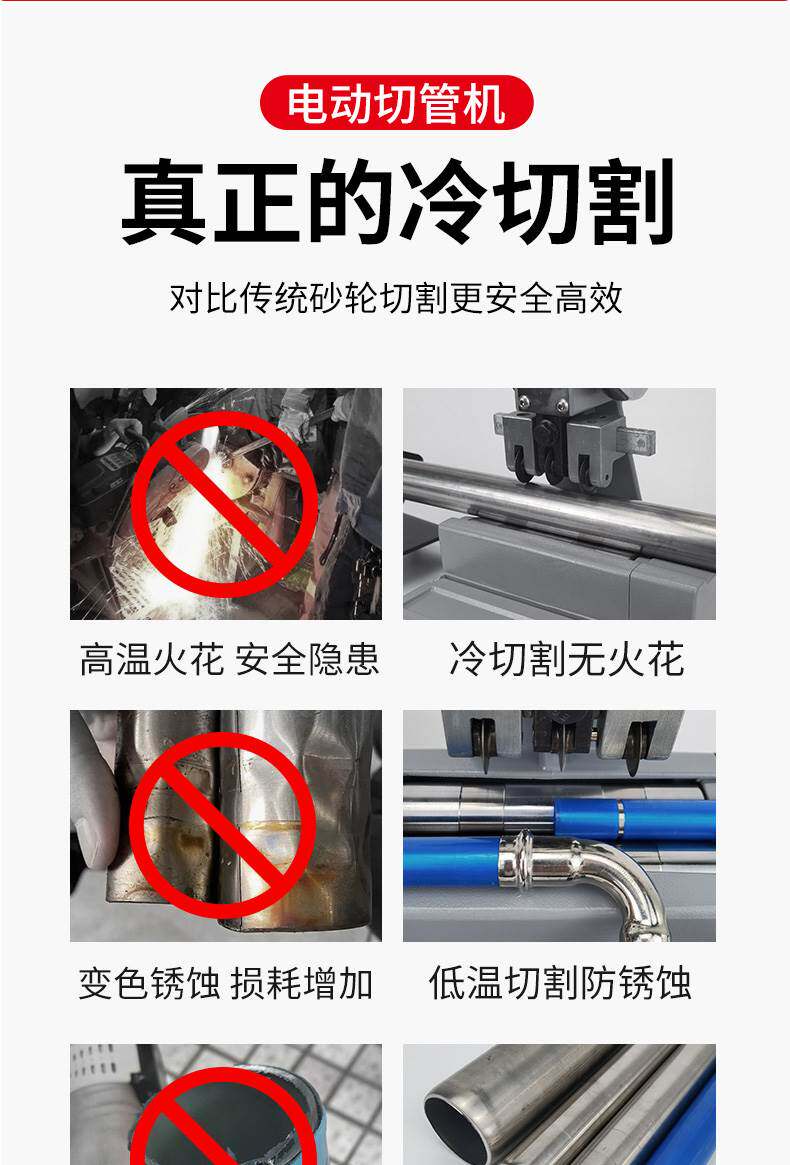 电动切管机

真正的冷切割

对比传统砂轮切割更安全高效

高温火花 安全隐患

冷切割无火花

变色锈蚀 损耗增加

低温切割防锈蚀