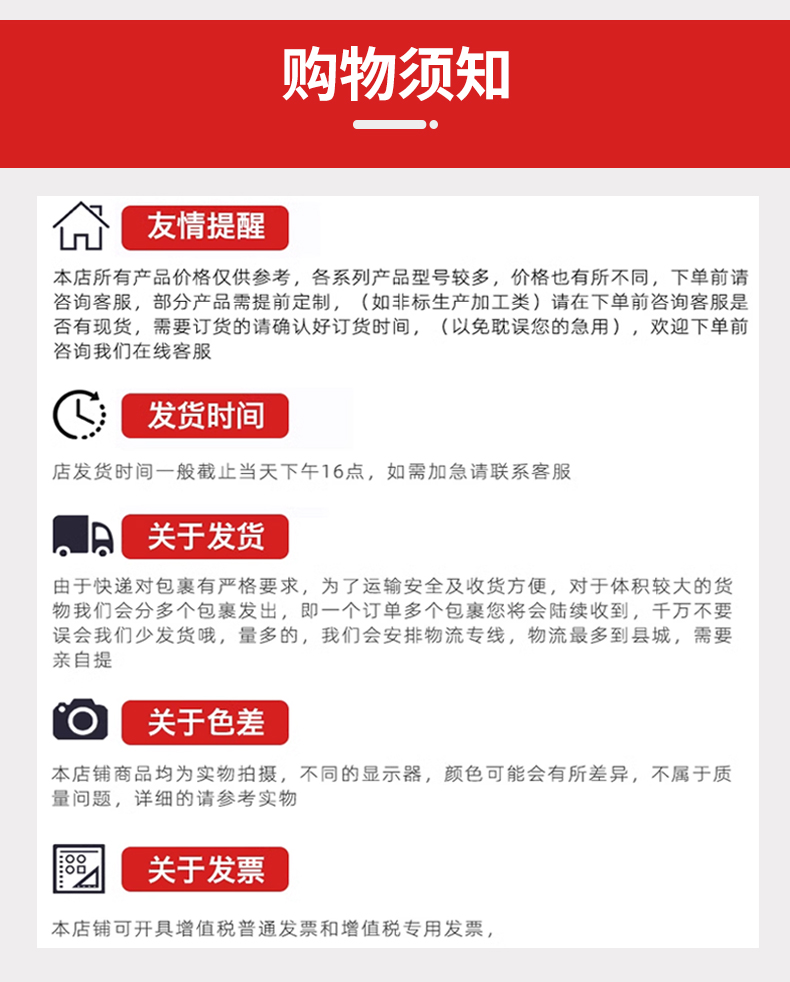 购物须知

友情提醒

本店所有产品价格仅供参考，各系列产品型号较多，价格也有所不同，下单前请咨询客服，部分产品需提前定制，（如非标生产加工类）请在下单前咨询客服是否有现货，需要订货的请确认好订货时间，（以免耽误您的急用），欢迎下单前咨询我们在线客服

发货时间

店发货时间一般截止当天下午16点，如需加急请联系客服

关于发货

由于快递对包裹有严格要求，为了运输安全及收货方便，对于体积较大的货物我们会分多个包裹发出，即一个订单多个包裹您将会陆续收到，千万不要误会我们少发货哦，量多的，我们会安排物流专线，物流最多到县城，需要亲自提

关于色差

本店铺商品均为实物拍摄，不同的显示器，颜色可能会有所差异，不属于质量问题，详细的请参考实物

关于发票

本店铺可开具增值税普通发票和增值税专用发票，