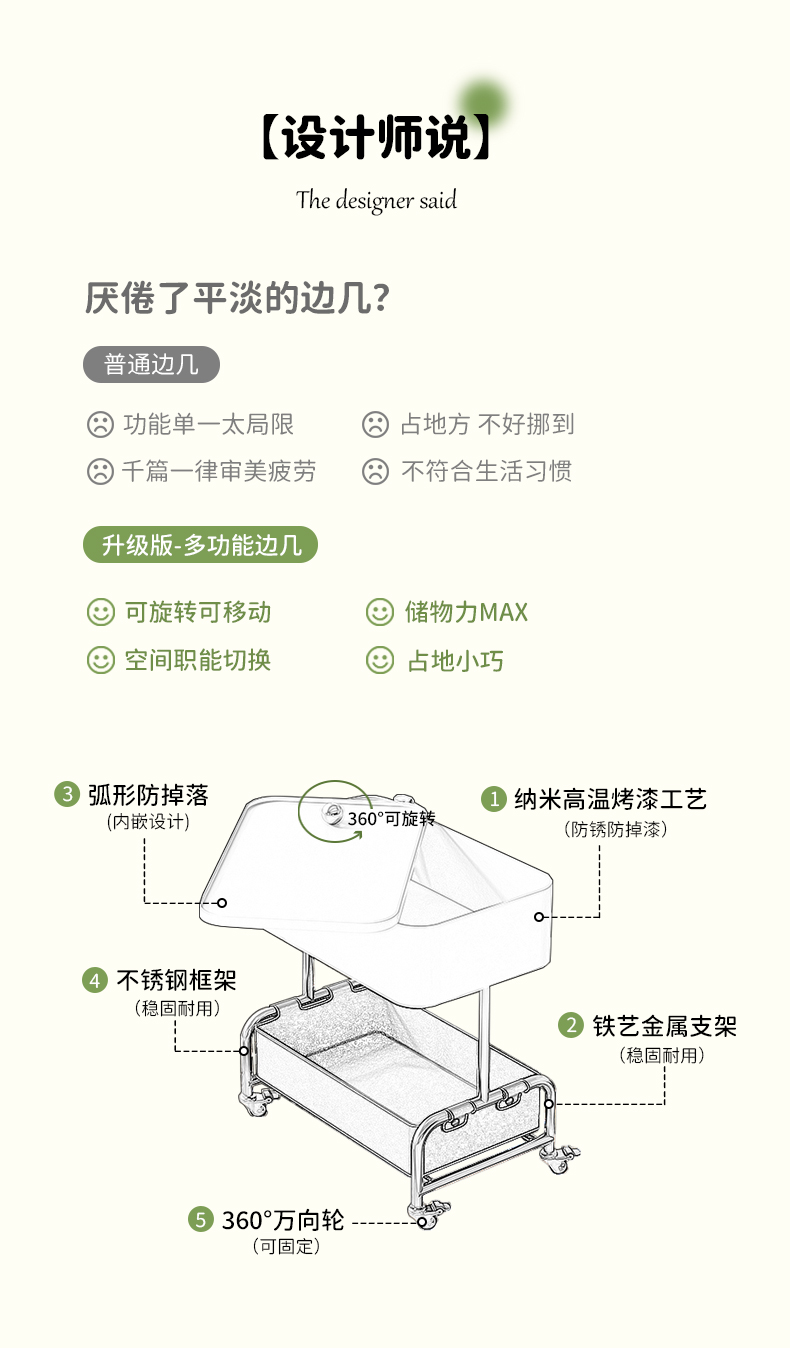 【设计师说】

The designer said

厌倦了平淡的边几?

普通边几

功能单一太局限

占地方 不好挪到

千篇一律审美疲劳

不符合生活习惯

升级版-多功能边几

可旋转可移动

储物力MAX

空间职能切换

占地小巧

3 弧形防掉落
(内嵌设计)

360°可旋转

1 纳米高温烤漆工艺
(防锈防掉漆)

4 不锈钢框架
(稳固耐用)

2 铁艺金属支架
(稳固耐用)

5 360°万向轮
(可固定)