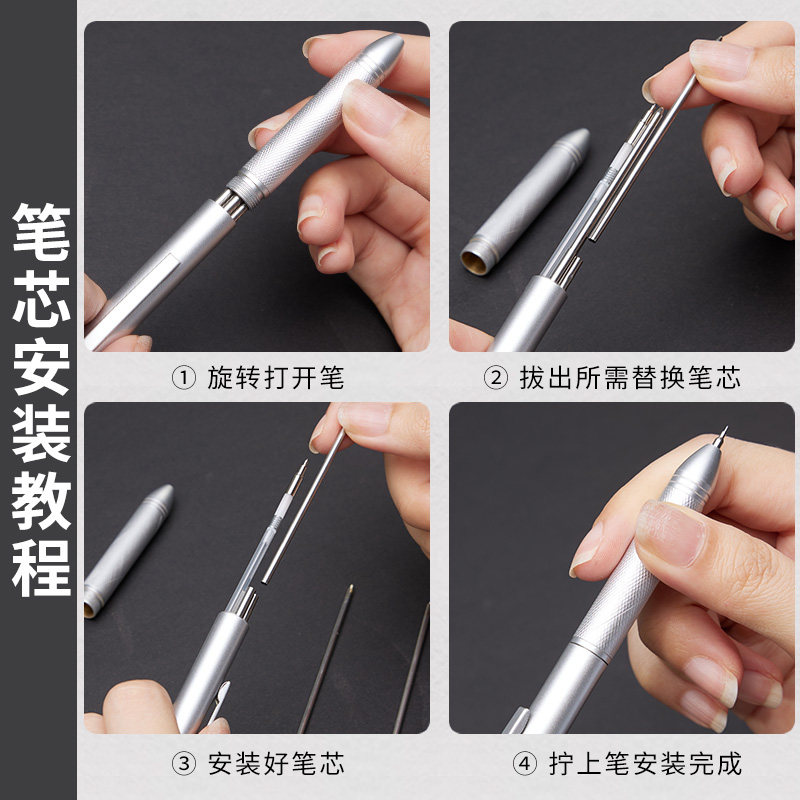 笔芯安装教程

① 旋转打开笔

② 拔出所需替换笔芯

③ 安装好笔芯

④ 拧上笔安装完成