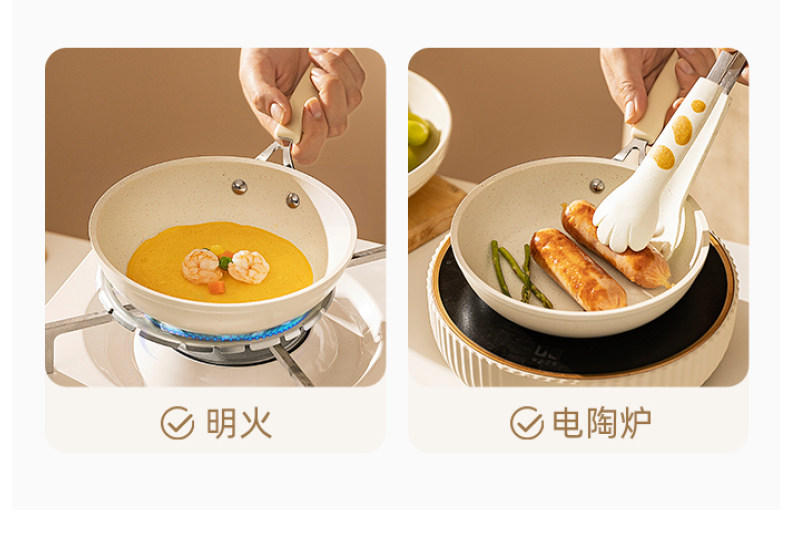 明火

电陶炉