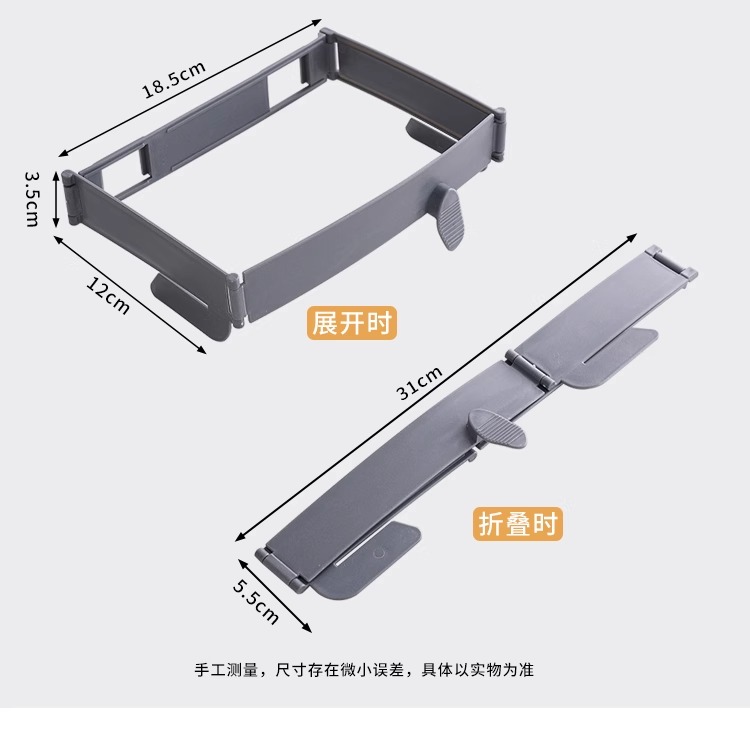 18.5cm

3.5cm

12cm

展开时

31cm

折叠时

5.5cm

手工测量，尺寸存在微小误差，具体以实物为准