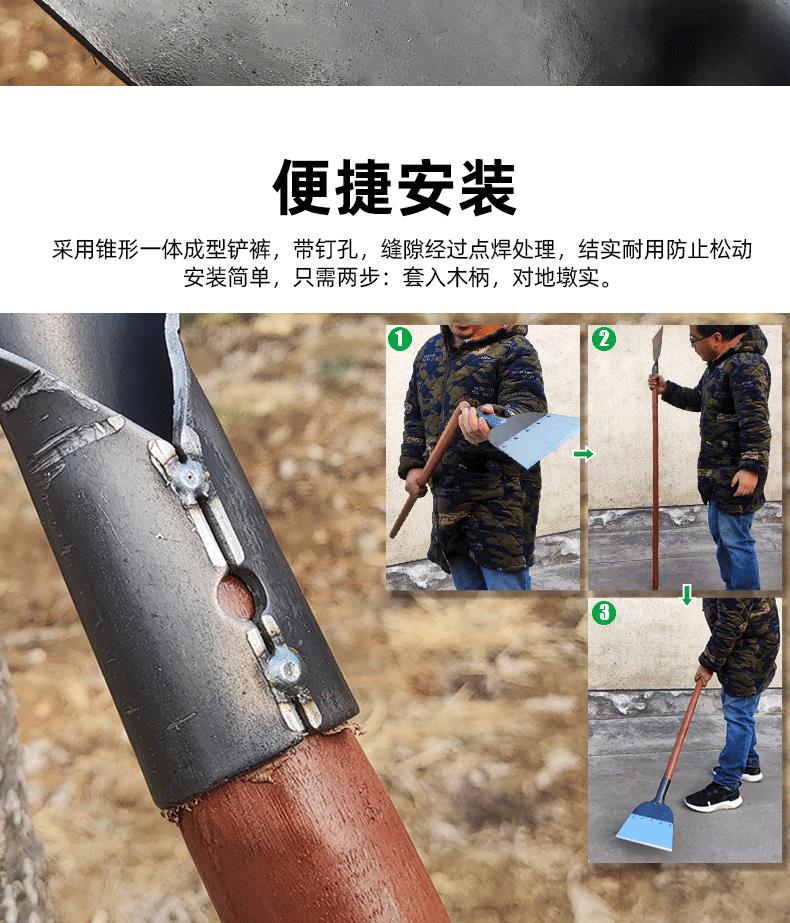 便捷安装

采用锥形一体成型铲裤，带钉孔，缝隙经过点焊处理，结实耐用防止松动
安装简单，只需两步：套入木柄，对地墩实。

1

2

3