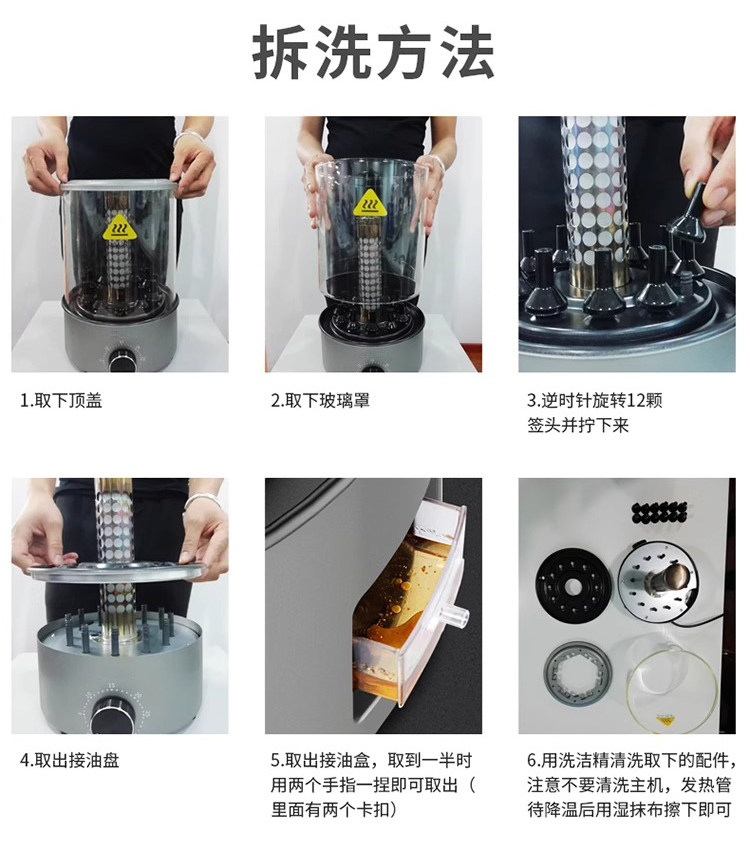 拆洗方法

1.取下顶盖

2.取下玻璃罩

3.逆时针旋转12颗签头并拧下来

4.取出接油盘

5.取出接油盒，取到一半时用两个手指一捏即可取出（里面有两个卡扣）

6.用洗洁精清洗取下的配件，注意不要清洗主机，发热管待降温后用湿抹布擦下即可