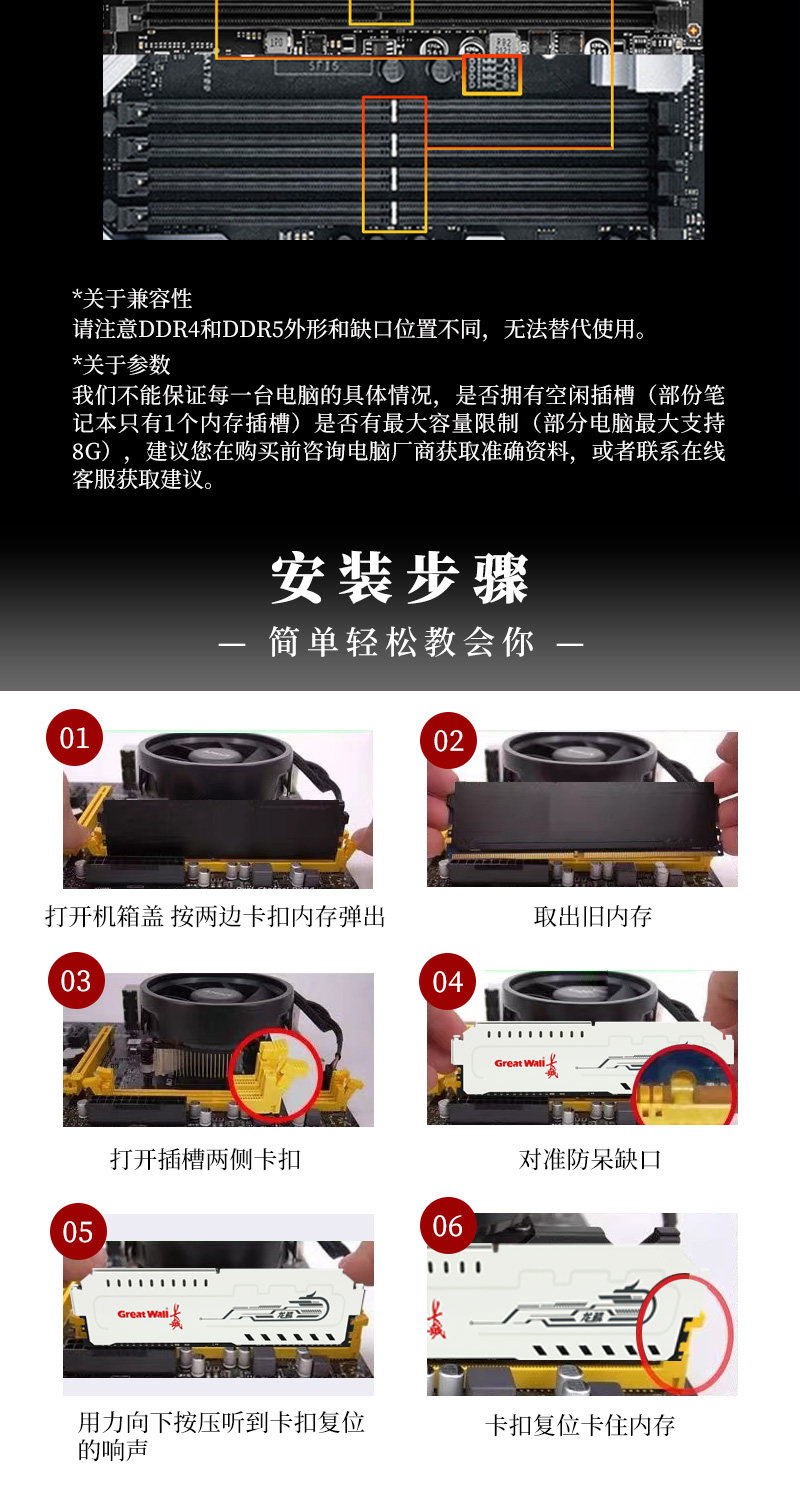 *关于兼容性

请注意DDR4和DDR5外形和缺口位置不同，无法替代使用。

*关于参数

我们不能保证每一台电脑的具体情况，是否拥有空闲插槽（部份笔记本只有1个内存插槽）是否有最大容量限制（部分电脑最大支持8G），建议您在购买前咨询电脑厂商获取准确资料，或者联系在线客服获取建议。

安装步骤

— 简单轻松教会你 —

01

打开机箱盖 按两边卡扣内存弹出

02

取出旧内存

03

打开插槽两侧卡扣

04

Great Wall

对准防呆缺口

05

Great Wall

用力向下按压听到卡扣复位的响声

06

卡扣复位卡住内存