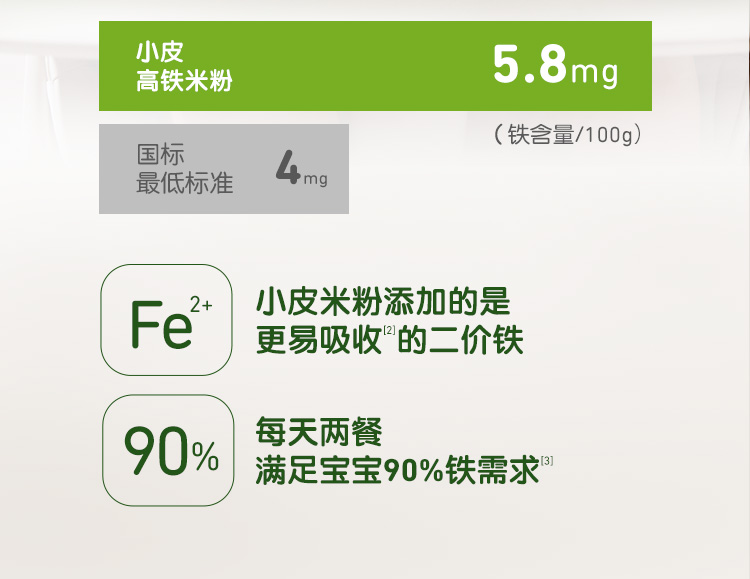 小皮
高铁米粉

5.8mg

（铁含量/100g）

国标
最低标准

4mg

$Fe^{2+}$

小皮米粉添加的是
更易吸收$^{[2]}$的二价铁

90%

每天两餐
满足宝宝90%铁需求$^{[3]}$