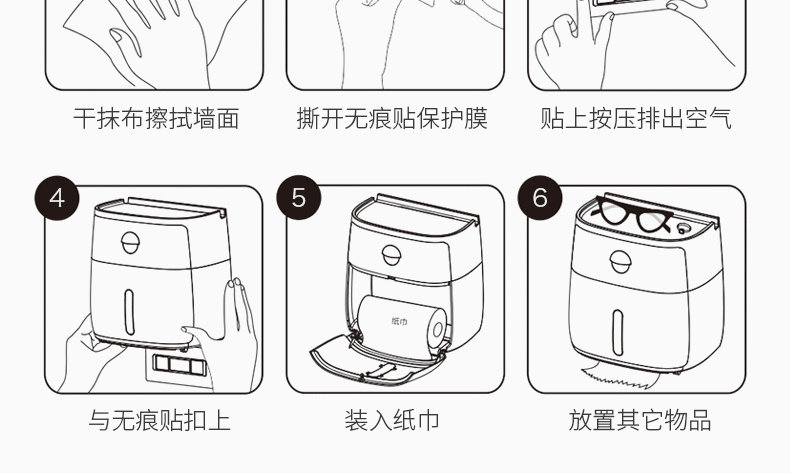 干抹布擦拭墙面

撕开无痕贴保护膜

贴上按压排出空气

4

与无痕贴扣上

5

纸巾

装入纸巾

6

放置其它物品