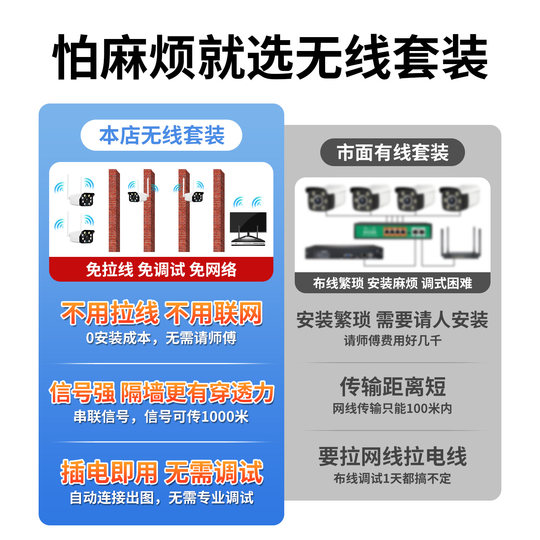 怕麻烦就选无线套装

本店无线套装

免拉线 免调试 免网络

不用拉线 不用联网

0安装成本，无需请师傅

信号强 隔墙更有穿透力

串联信号，信号可传1000米

插电即用 无需调试

自动连接出图，无需专业调试

市面有线套装

布线繁琐 安装麻烦 调式困难

安装繁琐 需要请人安装

请师傅费用好几千

传输距离短

网线传输只能100米内

要拉网线拉电线

布线调试1天都搞不定