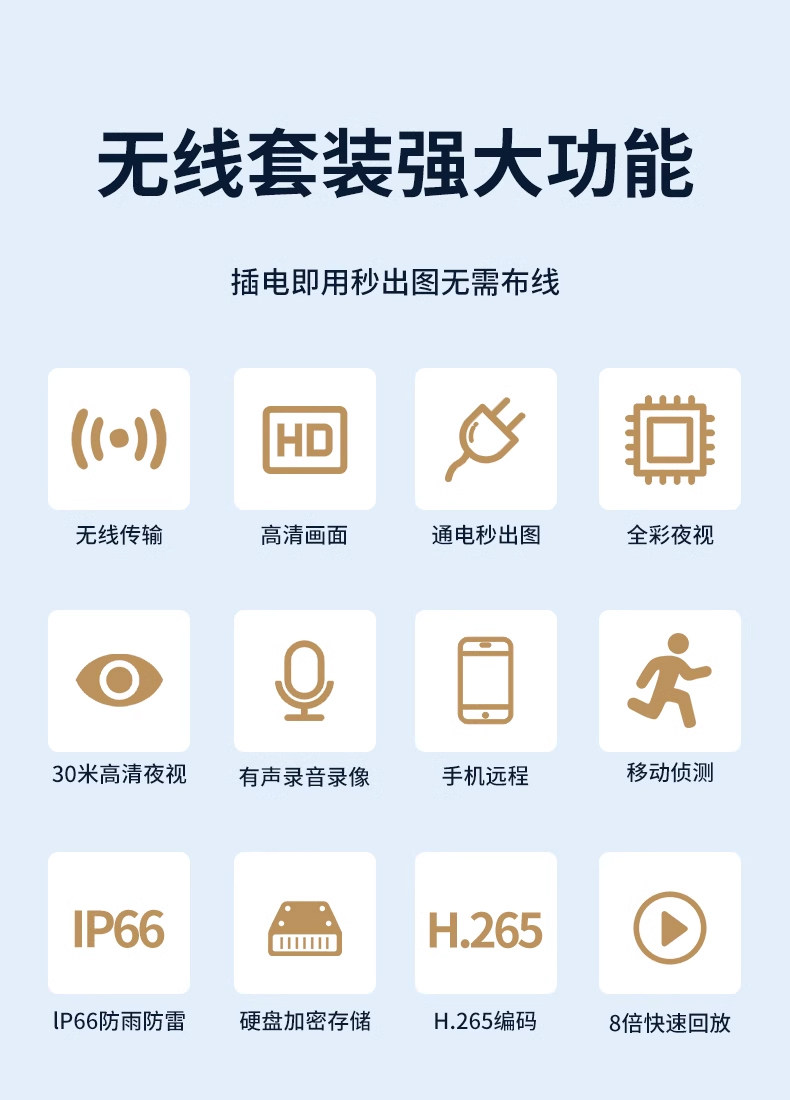 无线套装强大功能

插电即用秒出图无需布线

HD

无线传输

高清画面

通电秒出图

全彩夜视

30米高清夜视

有声录音录像

手机远程

移动侦测

IP66

H.265

lP66防雨防雷

硬盘加密存储

H.265编码

8倍快速回放