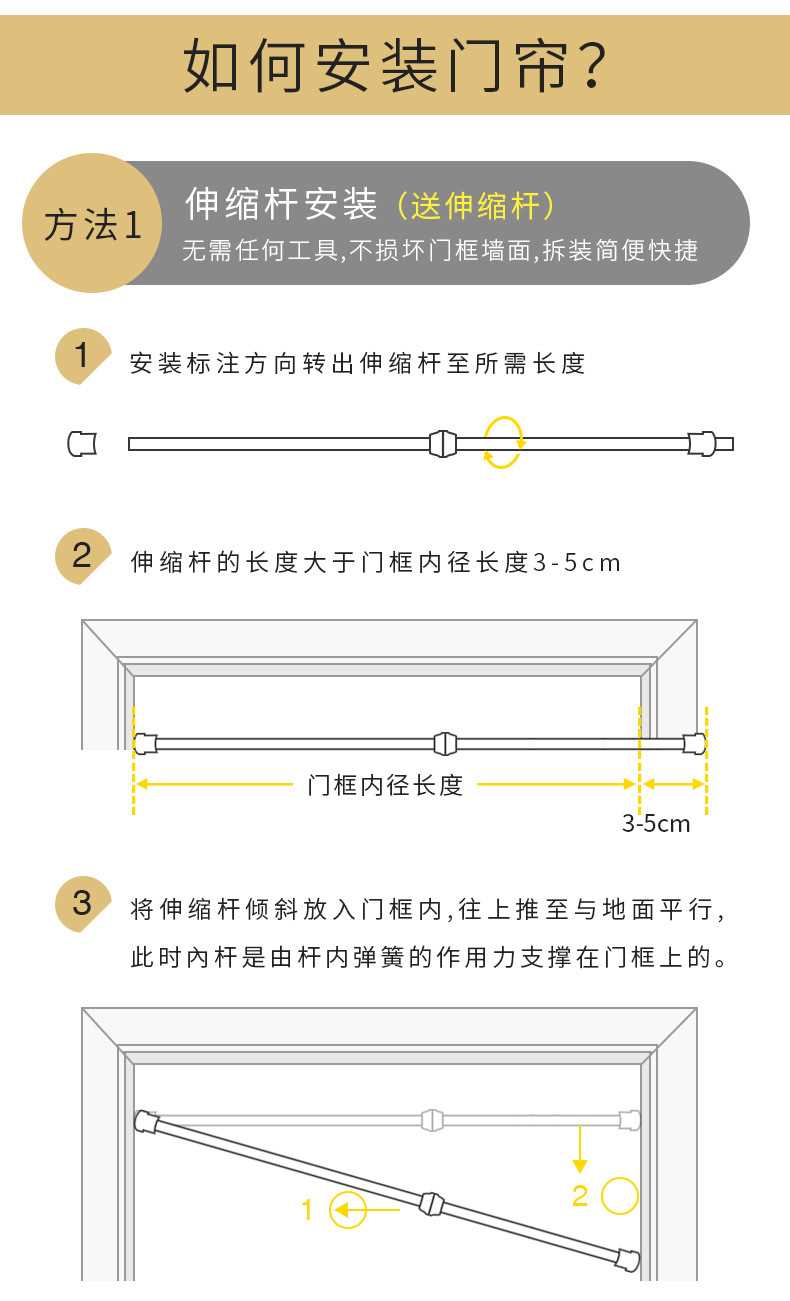 如何安装门帘?

方法1

伸缩杆安装（送伸缩杆）

无需任何工具,不损坏门框墙面,拆装简便快捷

1 安装标注方向转出伸缩杆至所需长度

2 伸缩杆的长度大于门框内径长度3-5cm

门框内径长度

3-5cm

3 将伸缩杆倾斜放入门框内,往上推至与地面平行,此时内杆是由杆内弹簧的作用力支撑在门框上的。

1

2