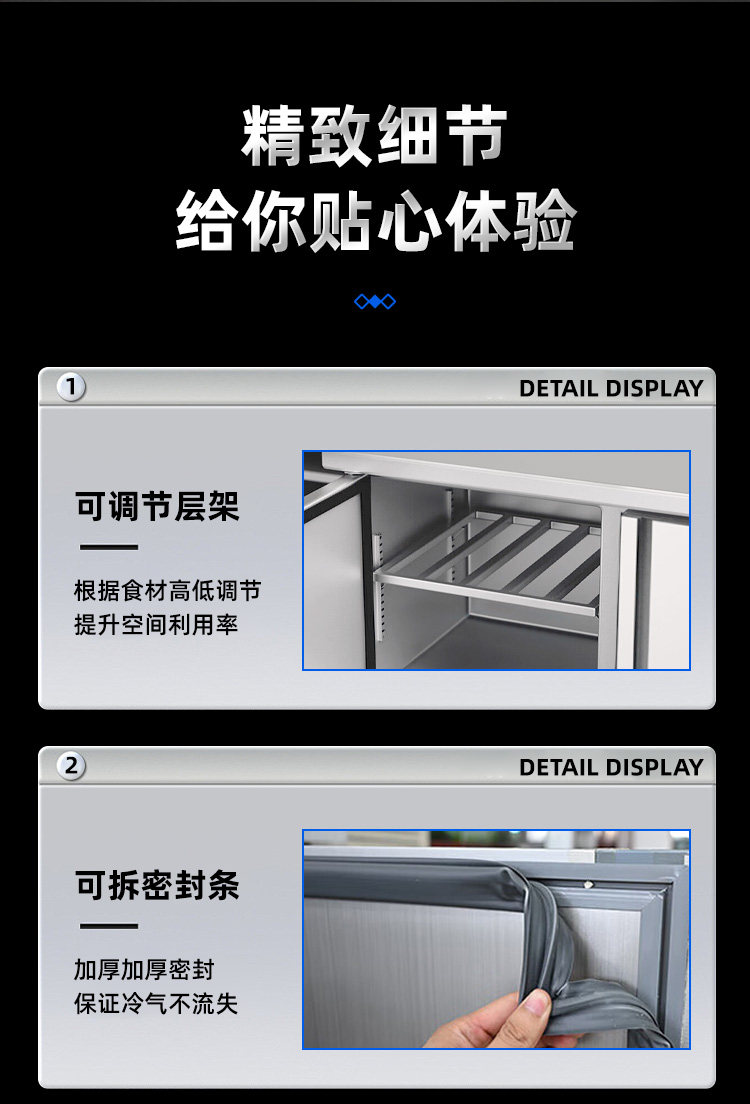 精致细节
给你贴心体验

1 DETAIL DISPLAY

可调节层架

根据食材高低调节
提升空间利用率

2 DETAIL DISPLAY

可拆密封条

加厚加厚密封
保证冷气不流失