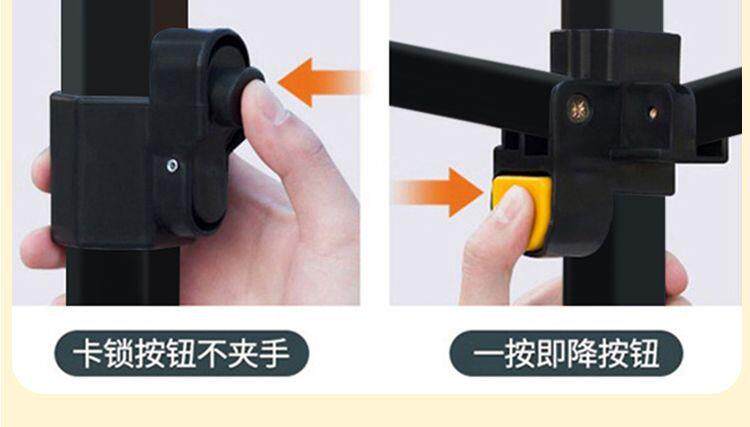 卡锁按钮不夹手

一按即降按钮