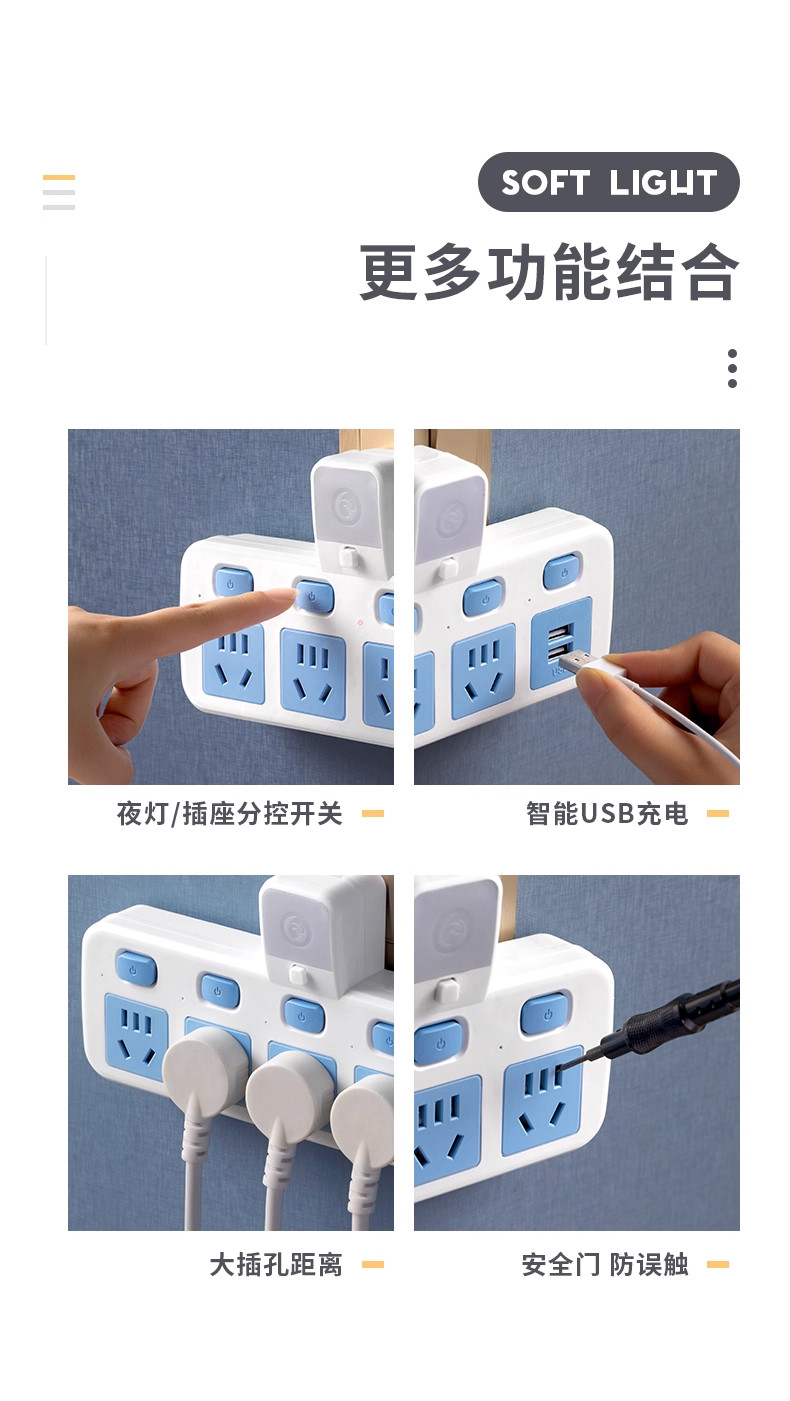 SOFT LIGHT

更多功能结合

夜灯/插座分控开关

智能USB充电

大插孔距离

安全门 防误触