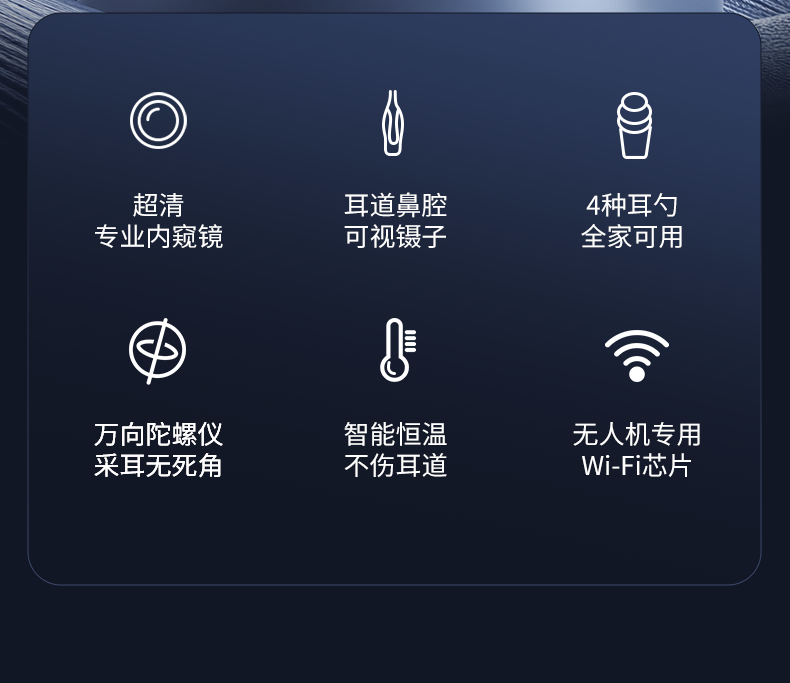 超清
专业内窥镜

耳道鼻腔
可视镊子

4种耳勺
全家可用

万向陀螺仪
采耳无死角

智能恒温
不伤耳道

无人机专用
Wi-Fi芯片