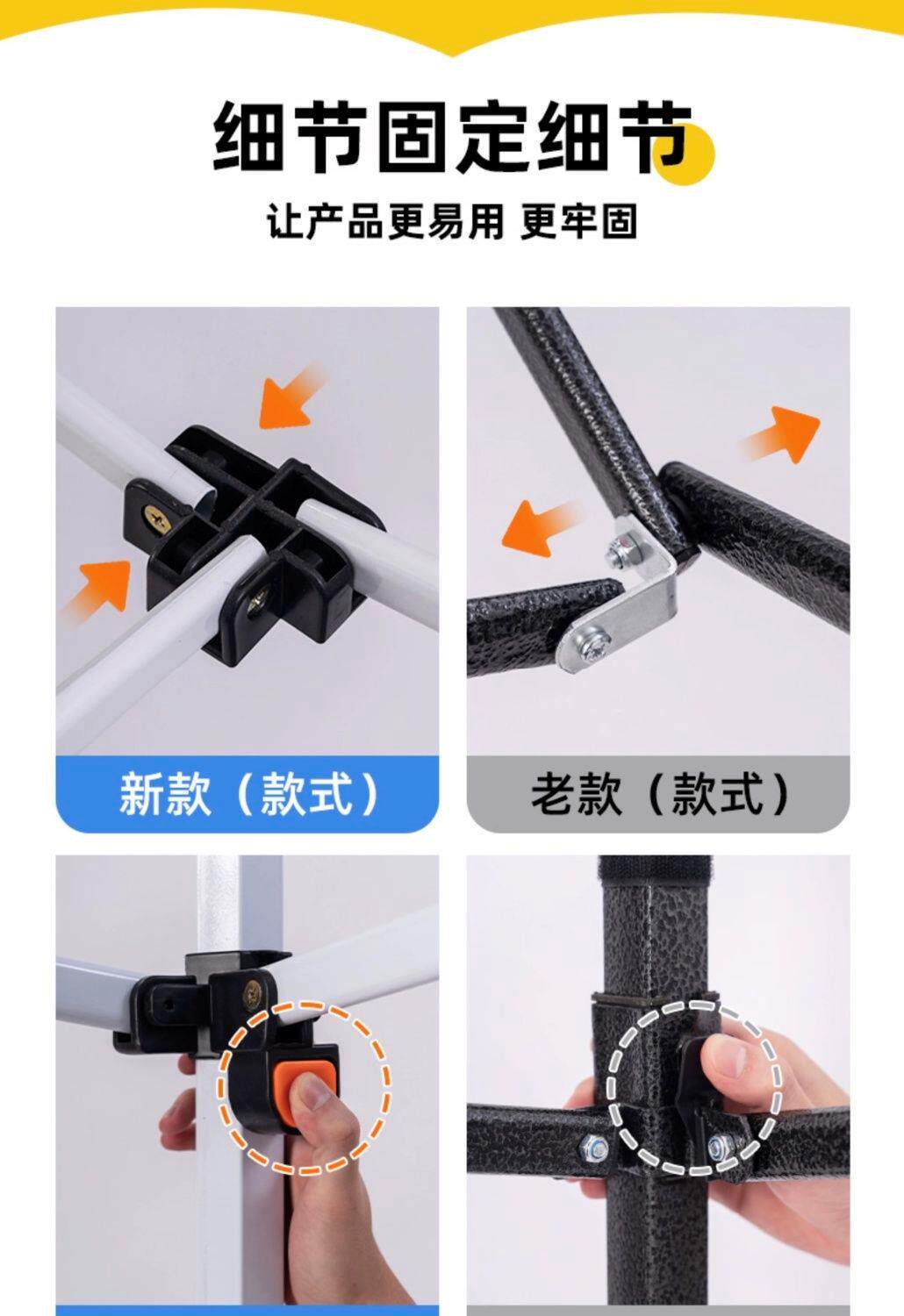 细节固定细节

让产品更易用 更牢固

新款（款式）

老款（款式）