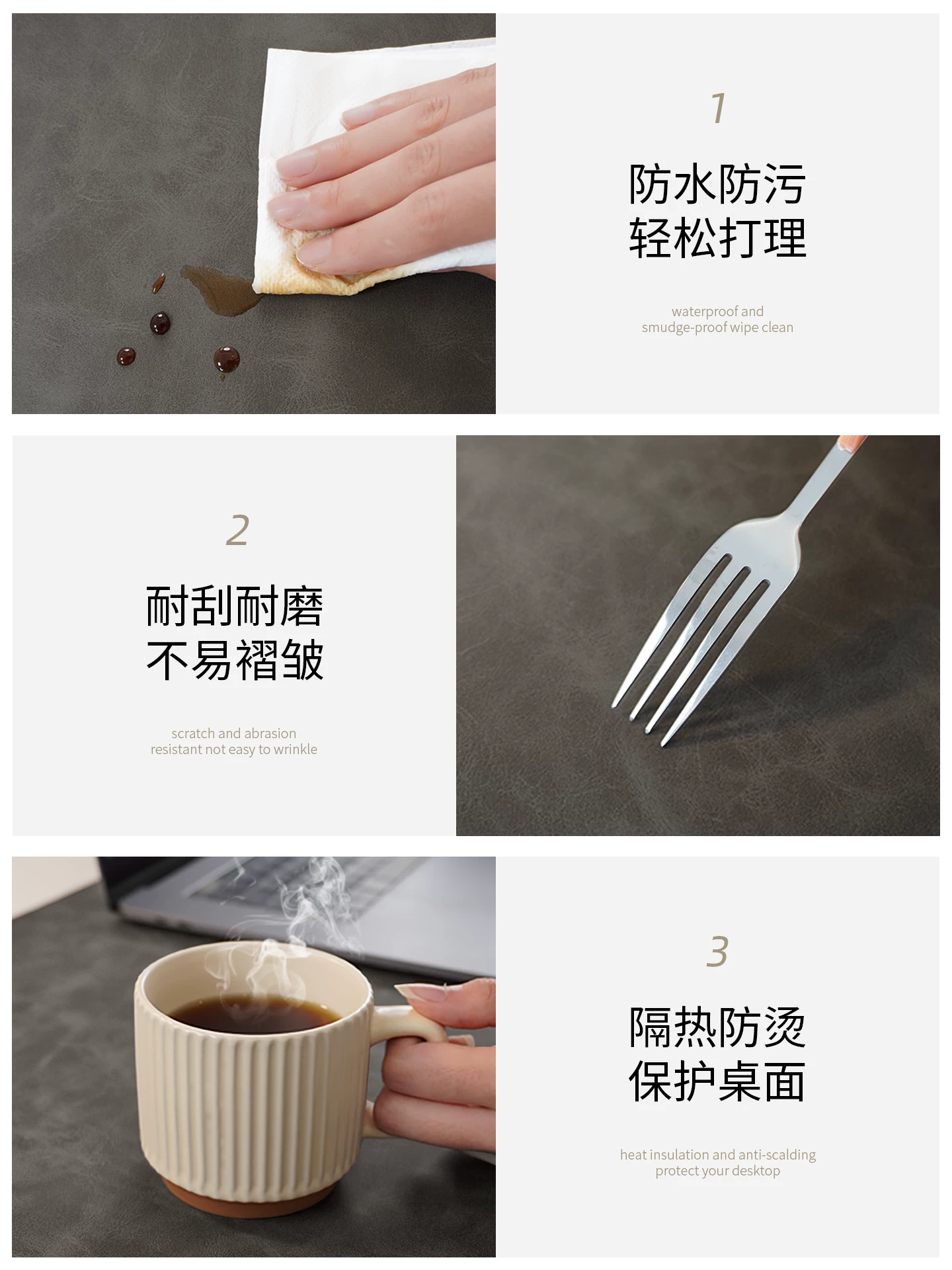 1

防水防污
轻松打理

waterproof and smudge-proof wipe clean

2

耐刮耐磨
不易褶皱

scratch and abrasion resistant not easy to wrinkle

3

隔热防烫
保护桌面

heat insulation and anti-scalding protect your desktop