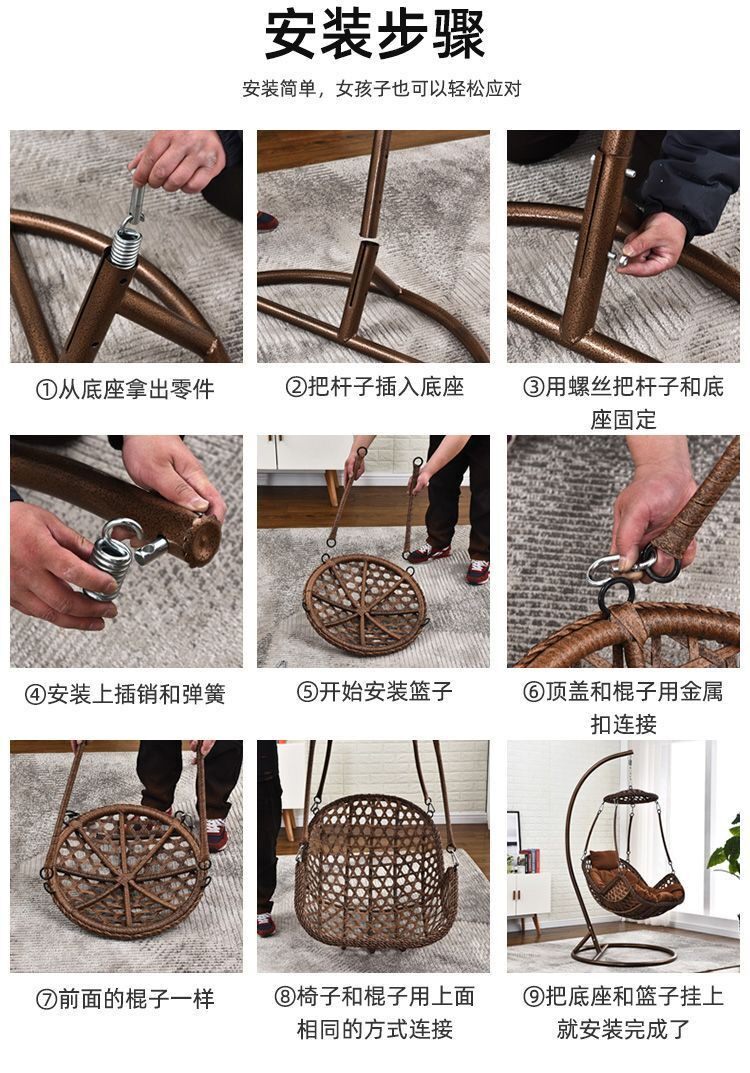 安装步骤

安装简单，女孩子也可以轻松应对

①从底座拿出零件

②把杆子插入底座

③用螺丝把杆子和底座固定

④安装上插销和弹簧

⑤开始安装篮子

⑥顶盖和棍子用金属扣连接

⑦前面的棍子一样

⑧椅子和棍子用上面相同的方式连接

⑨把底座和篮子挂上就安装完成了