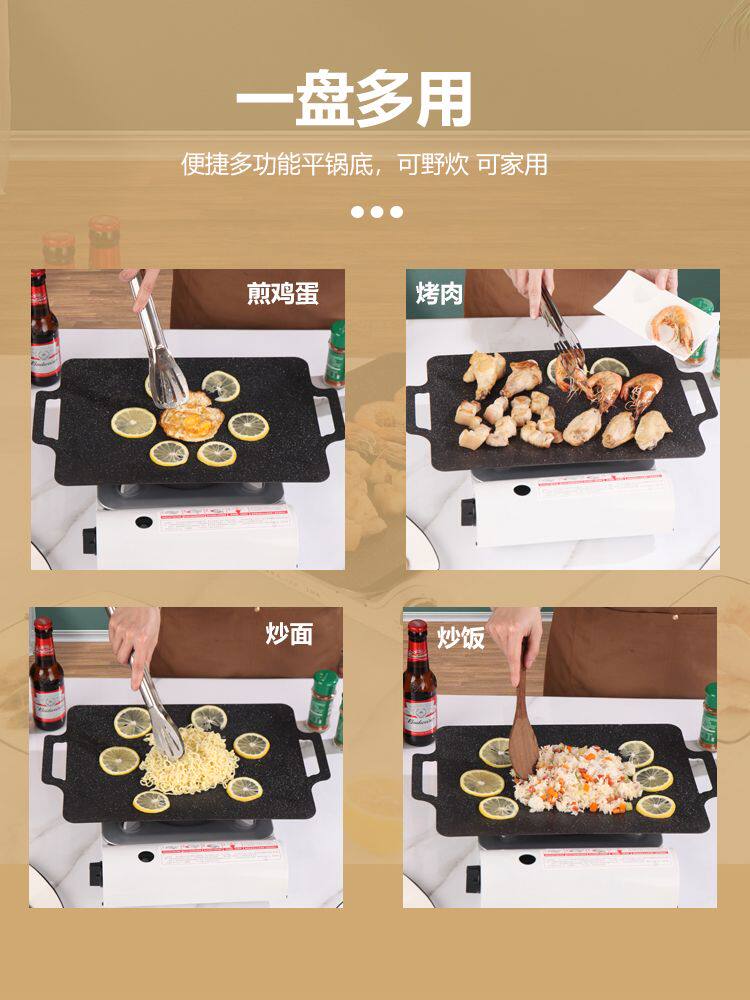 一盘多用

便捷多功能平锅底，可野炊 可家用

煎鸡蛋

烤肉

炒面

炒饭