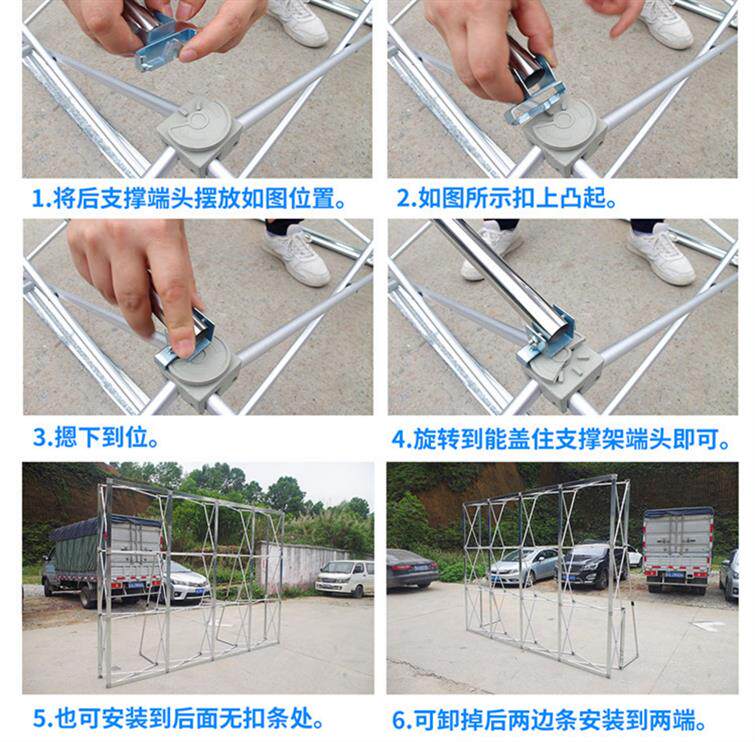 1.将后支撑端头摆放如图位置。

2.如图所示扣上凸起。

3.摁下到位。

4.旋转到能盖住支撑架端头即可。

5.也可安装到后面无扣条处。

6.可卸掉后两边条安装到两端。