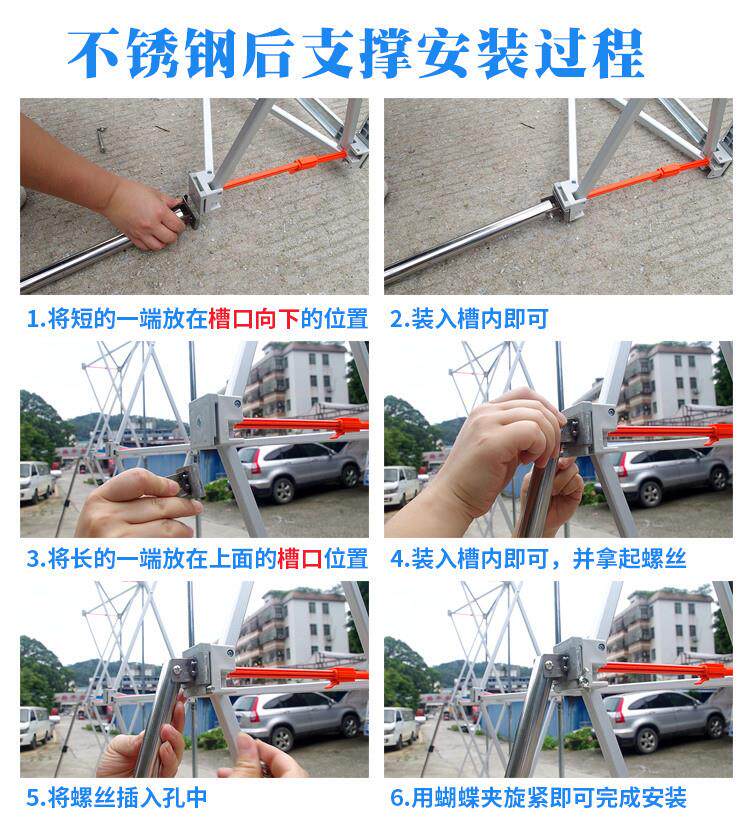 不锈钢后支撑安装过程

1.将短的一端放在槽口向下的位置

2.装入槽内即可

3.将长的一端放在上面的槽口位置

4.装入槽内即可，并拿起螺丝

5.将螺丝插入孔中

6.用蝴蝶夹旋紧即可完成安装