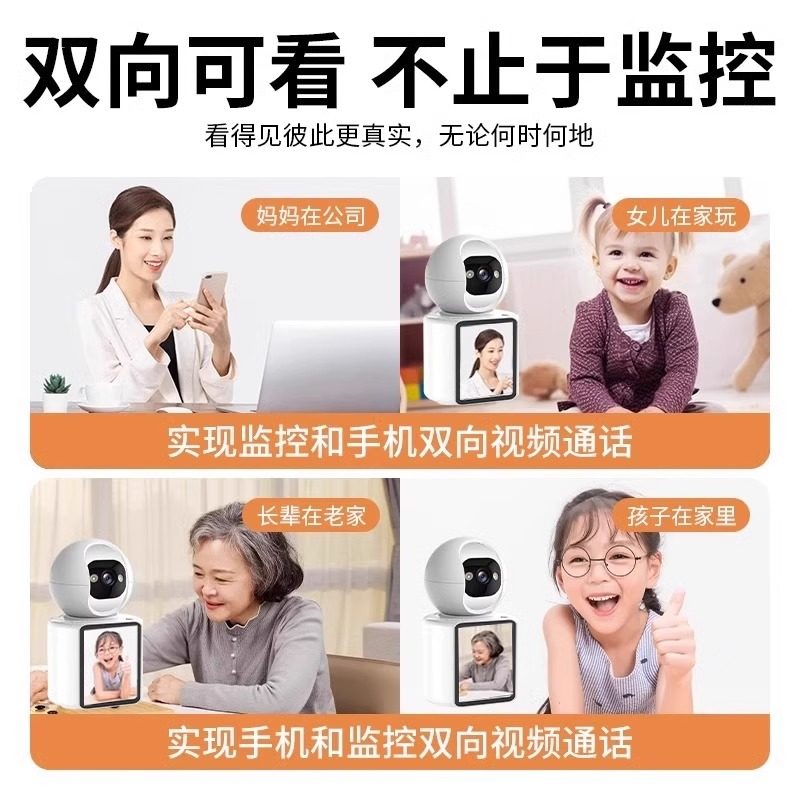 双向可看 不止于监控

看得见彼此更真实，无论何时何地

妈妈在公司

女儿在家玩

实现监控和手机双向视频通话

长辈在老家

孩子在家里

实现手机和监控双向视频通话