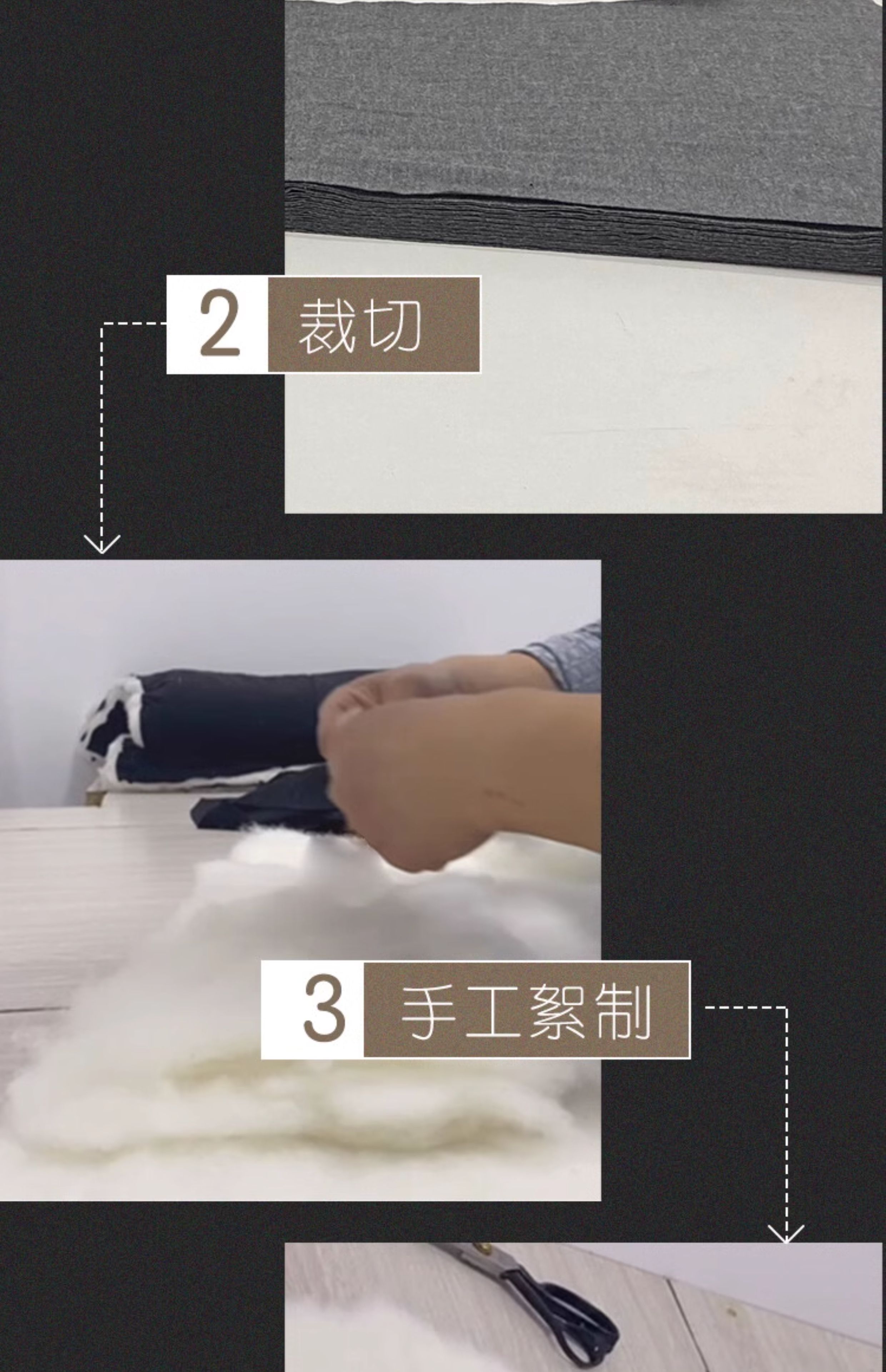 2 裁切

3 手工絮制