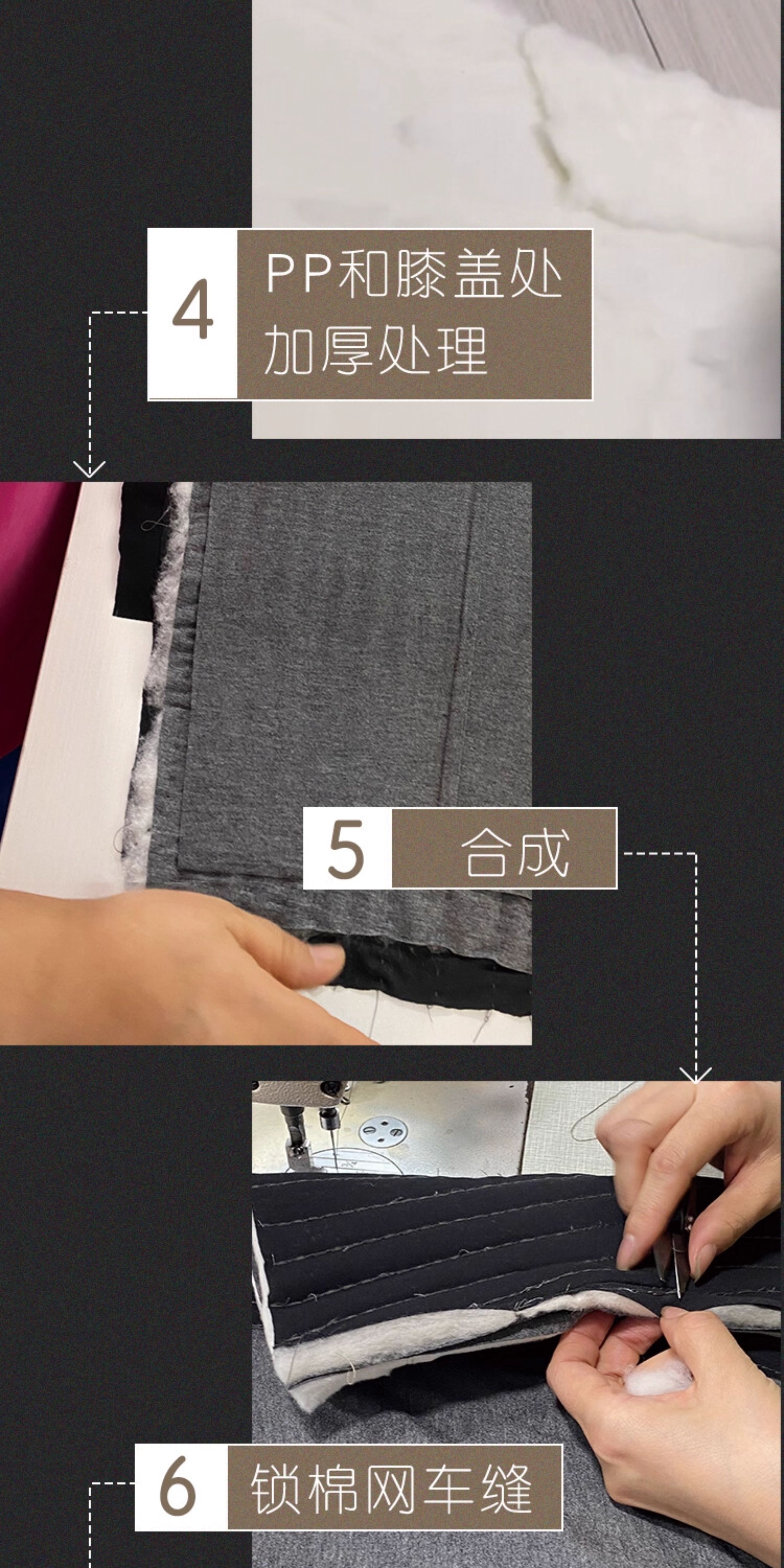 4
PP和膝盖处加厚处理

5
合成

6
锁棉网车缝