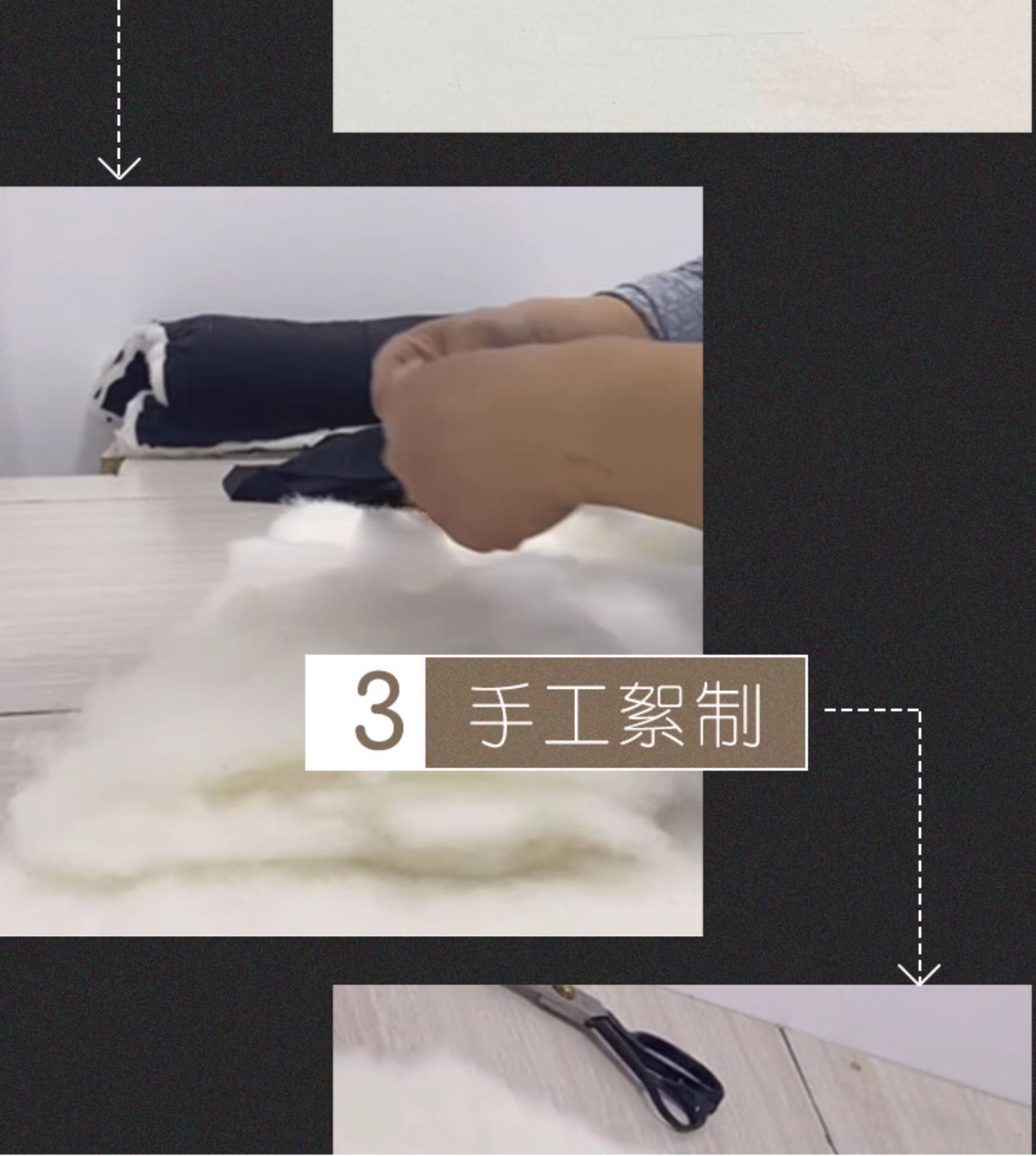 3 手工絮制