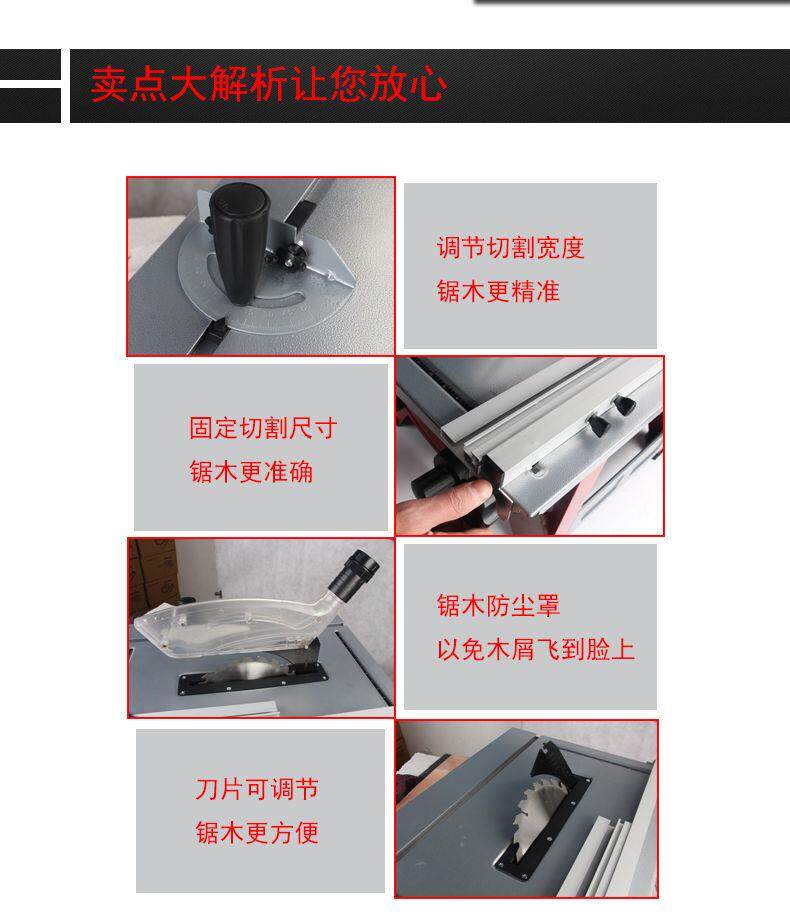 卖点大解析让您放心

调节切割宽度
锯木更精准

固定切割尺寸
锯木更准确

锯木防尘罩
以免木屑飞到脸上

刀片可调节
锯木更方便