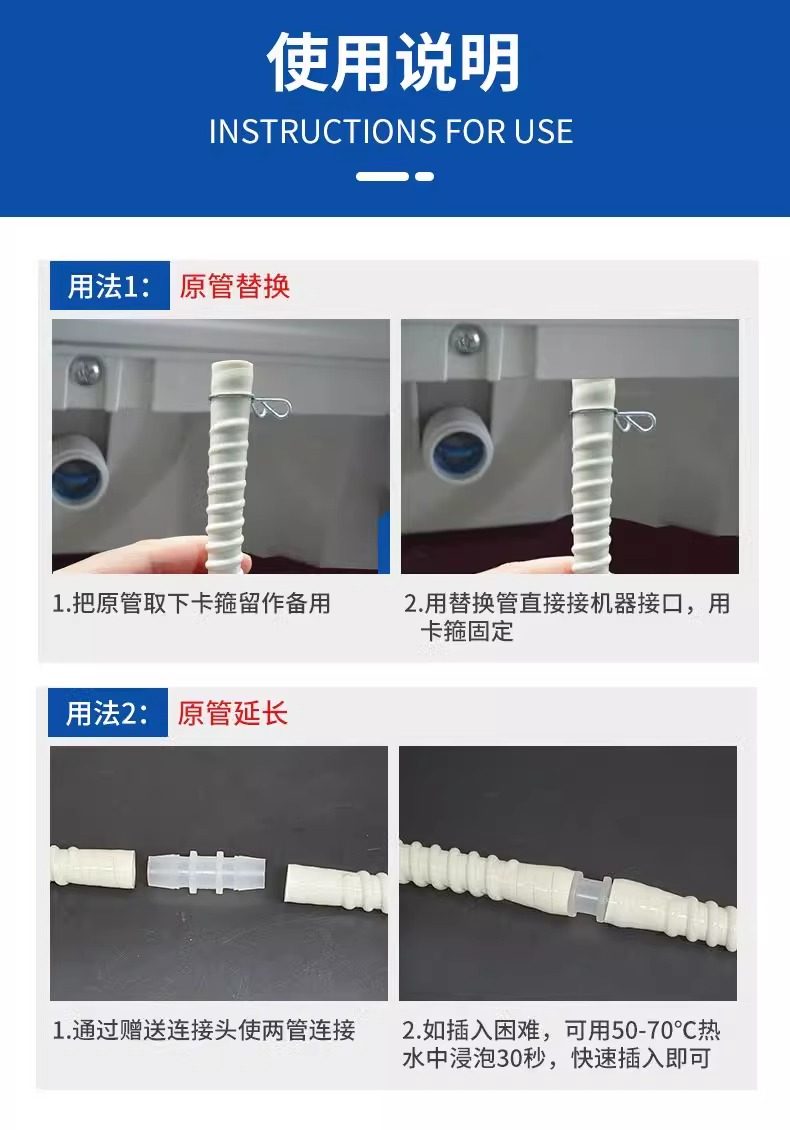 使用说明

INSTRUCTIONS FOR USE

用法1： 原管替换

1.把原管取下卡箍留作备用

2.用替换管直接接机器接口，用卡箍固定

用法2： 原管延长

1.通过赠送连接头使两管连接

2.如插入困难，可用50-70°C热水中浸泡30秒，快速插入即可