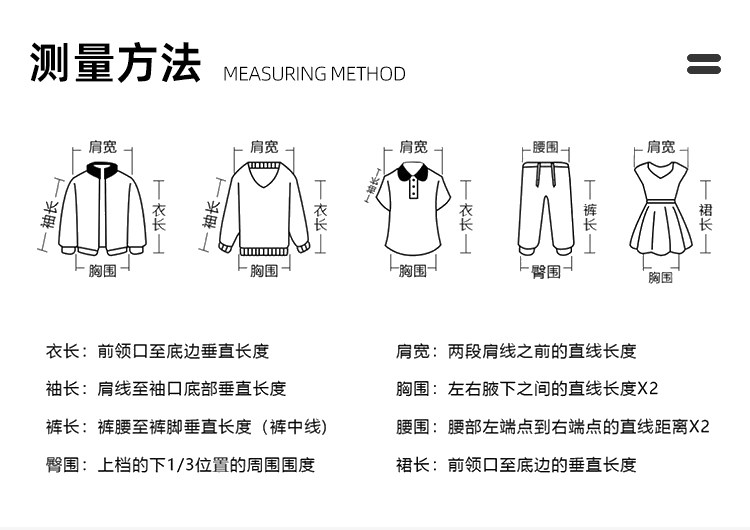 测量方法 MEASURING METHOD

肩宽 袖长 衣长 胸围

肩宽 袖长 衣长 胸围

肩宽 袖长 衣长 胸围

腰围 裤长 臀围

肩宽 裙长 胸围

衣长：前领口至底边垂直长度

袖长：肩线至袖口底部垂直长度

裤长：裤腰至裤脚垂直长度（裤中线）

臀围：上档的下1/3位置的周围围度

肩宽：两段肩线之前的直线长度

胸围：左右腋下之间的直线长度X2

腰围：腰部左端点到右端点的直线距离X2

裙长：前领口至底边的垂直长度