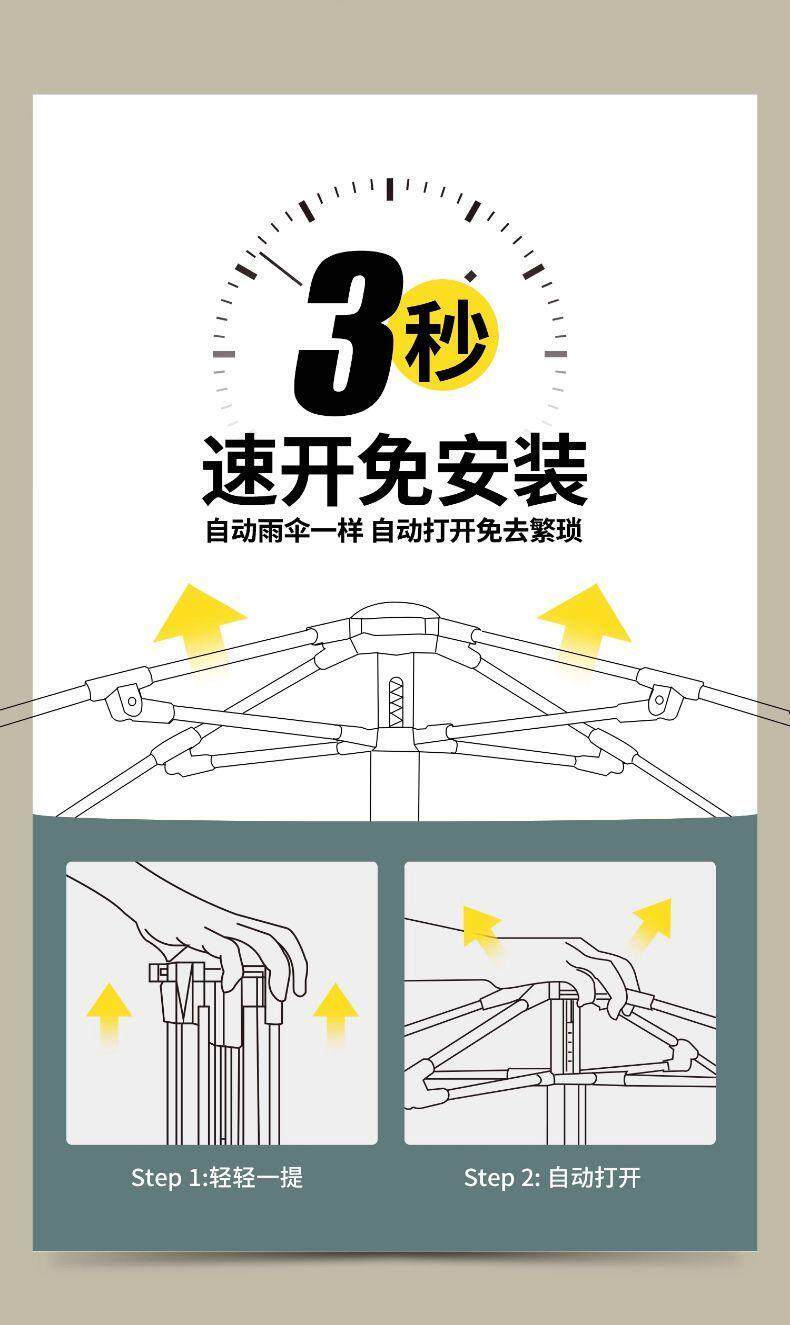 3秒

速开免安装

自动雨伞一样 自动打开免去繁琐

Step 1:轻轻一提

Step 2: 自动打开