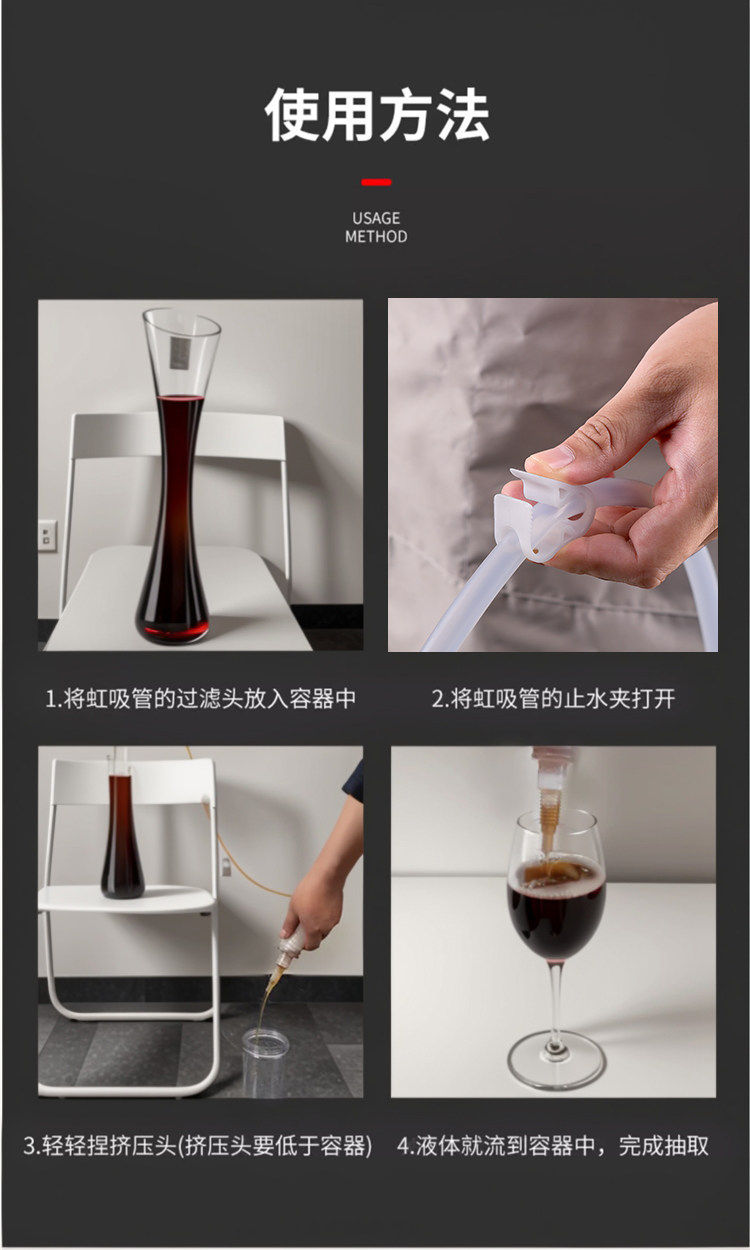 使用方法

USAGE
METHOD

1.将虹吸管的过滤头放入容器中

2.将虹吸管的止水夹打开

3.轻轻捏挤压头(挤压头要低于容器)

4.液体就流到容器中，完成抽取