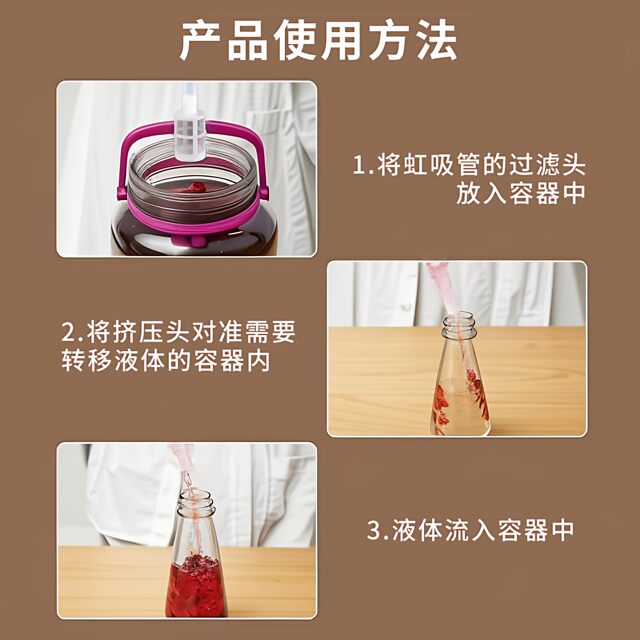 产品使用方法

1.将虹吸管的过滤头放入容器中

2.将挤压头对准需要转移液体的容器内

3.液体流入容器中