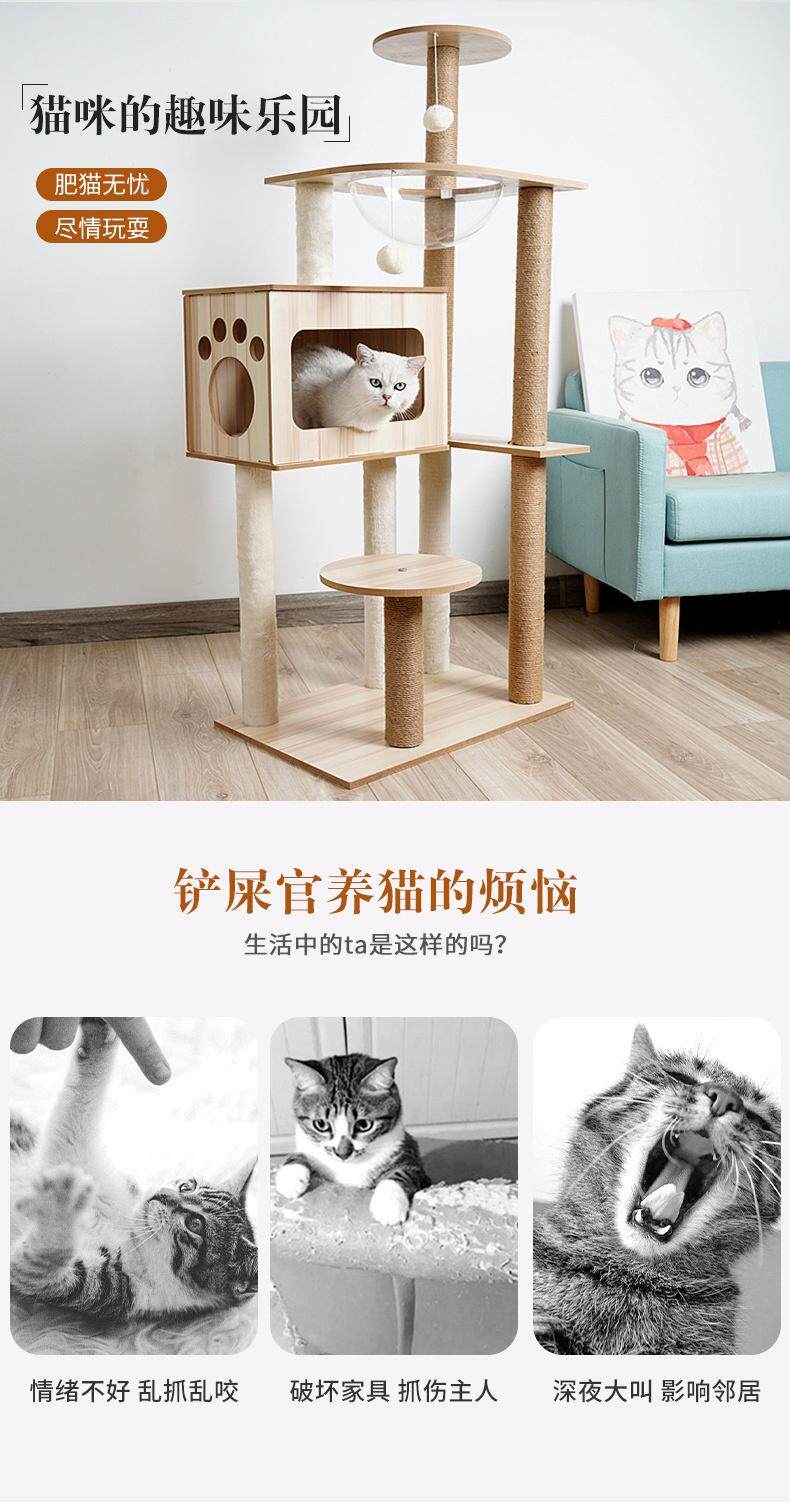 猫咪的趣味乐园

肥猫无忧

尽情玩耍

铲屎官养猫的烦恼

生活中的ta是这样的吗？

情绪不好 乱抓乱咬

破坏家具 抓伤主人

深夜大叫 影响邻居