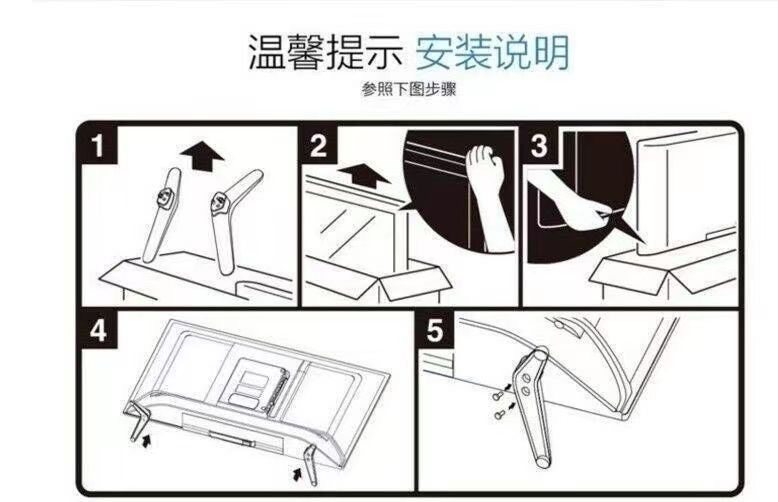 温馨提示 安装说明

参照下图步骤

1

2

3

4

5