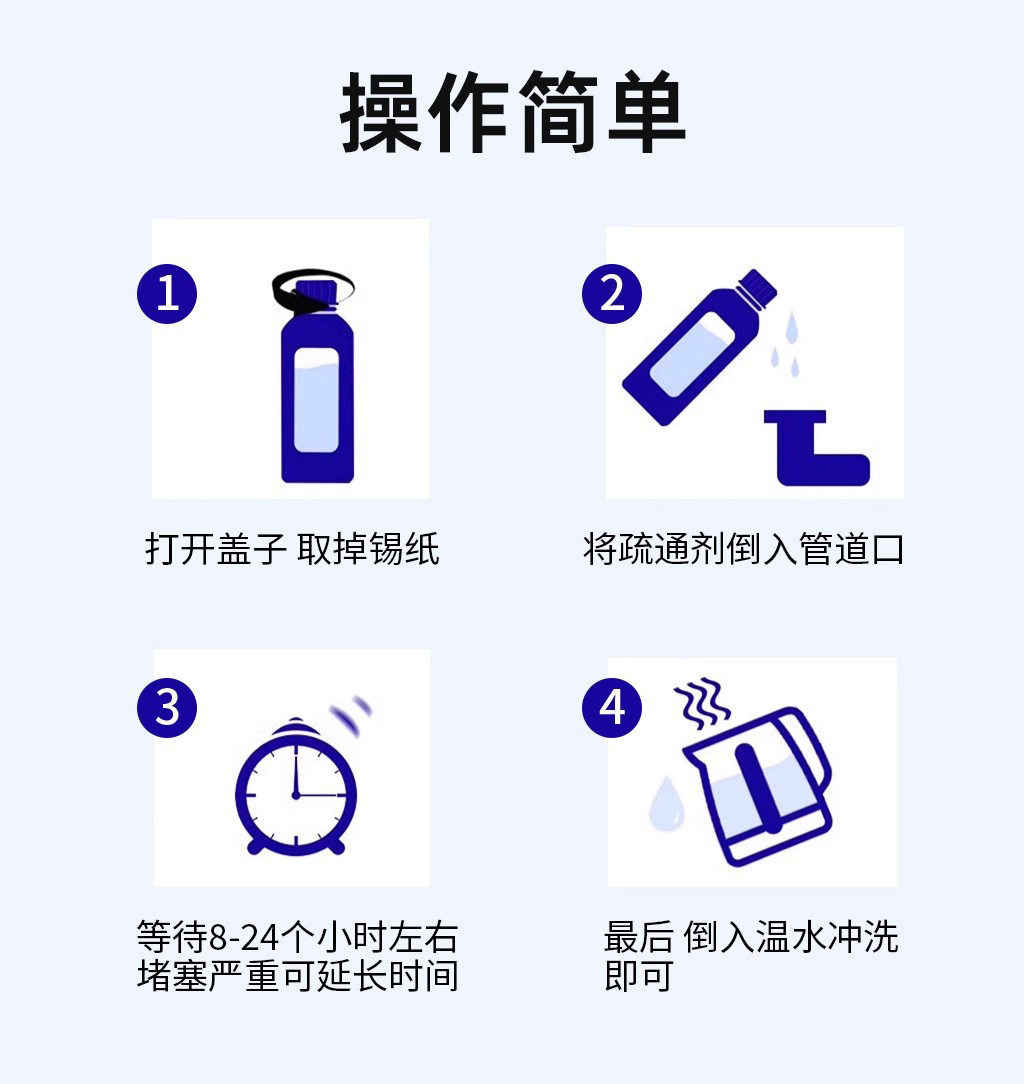 操作简单

1

打开盖子 取掉锡纸

2

将疏通剂倒入管道口

3

等待8-24个小时左右
堵塞严重可延长时间

4

最后 倒入温水冲洗
即可