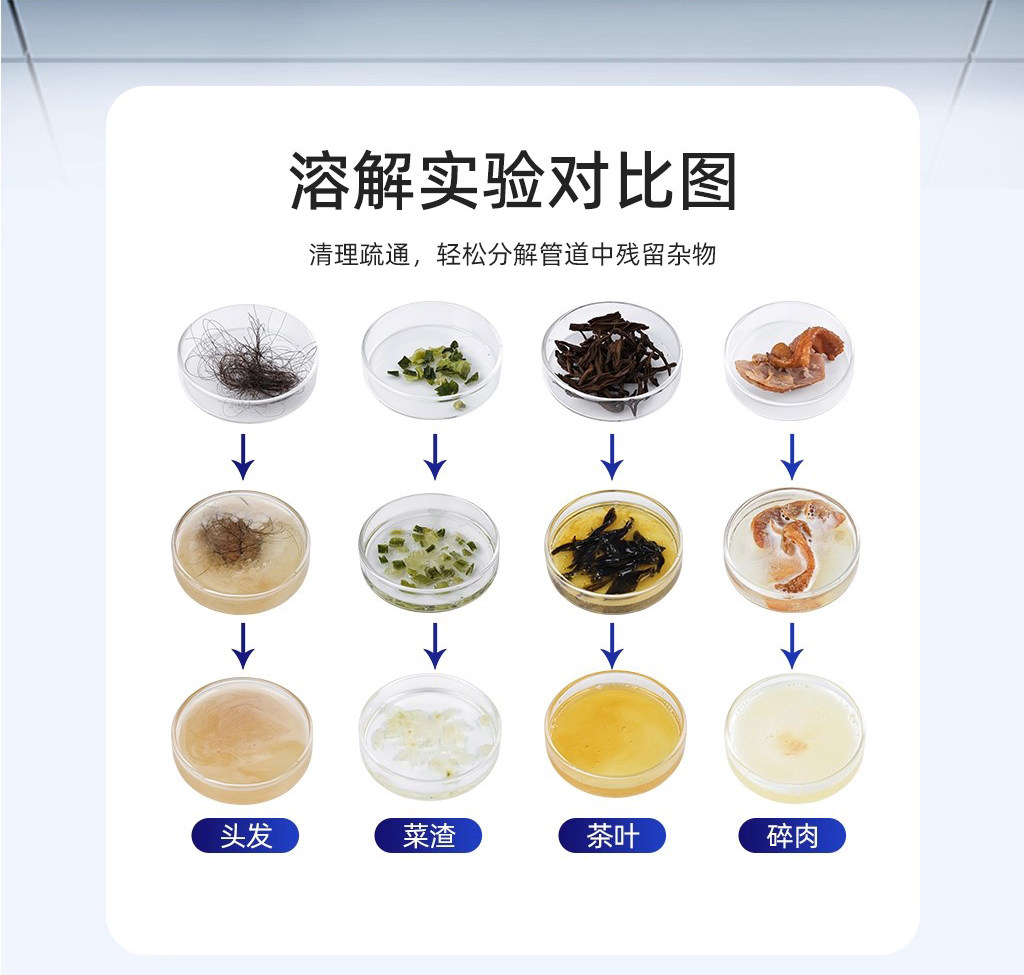 溶解实验对比图

清理疏通，轻松分解管道中残留杂物

头发

菜渣

茶叶

碎肉