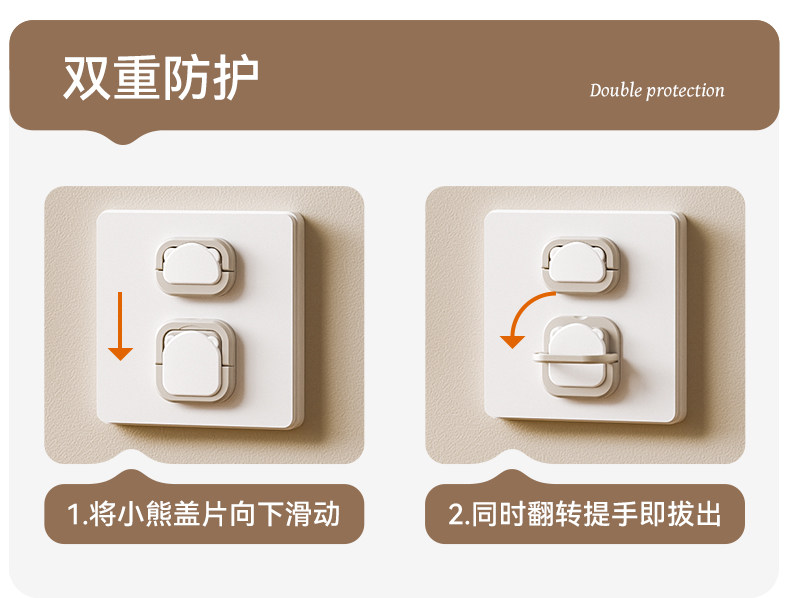 双重防护

Double protection

1.将小熊盖片向下滑动

2.同时翻转提手即拔出