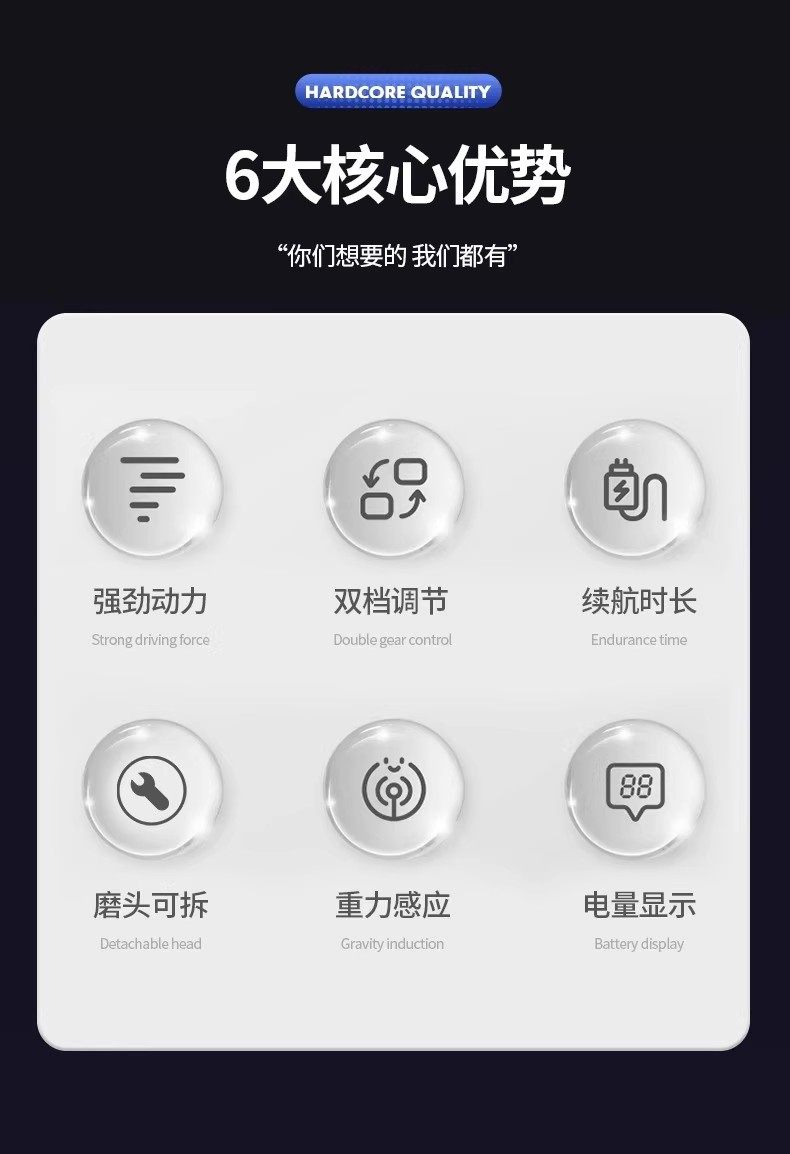 HARDCORE QUALITY

6大核心优势

“你们想要的 我们都有”

强劲动力
Strong driving force

双档调节
Double gear control

续航时长
Endurance time

磨头可拆
Detachable head

重力感应
Gravity induction

电量显示
Battery display