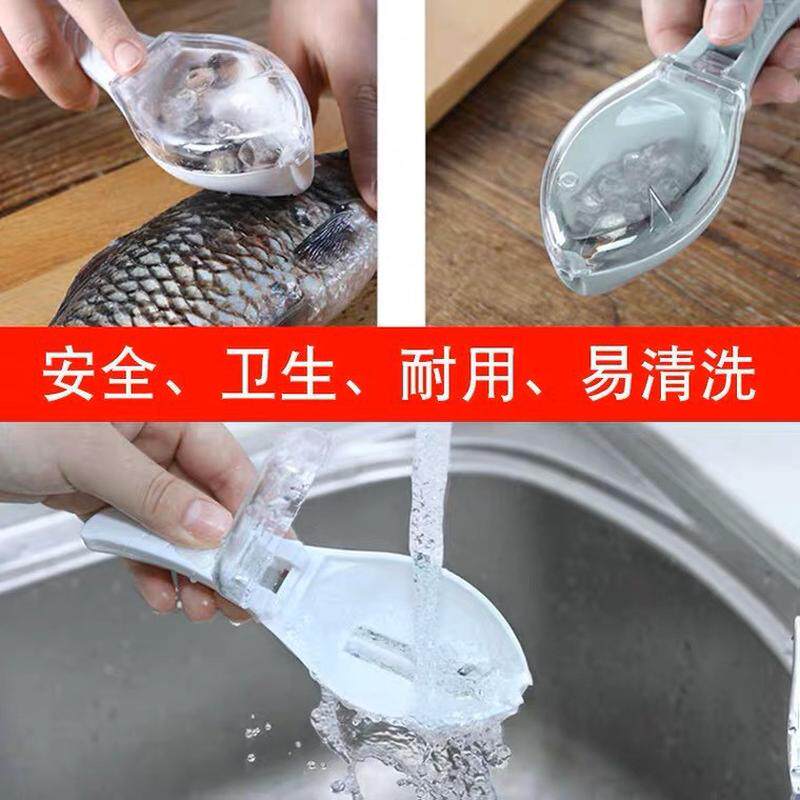 安全、卫生、耐用、易清洗