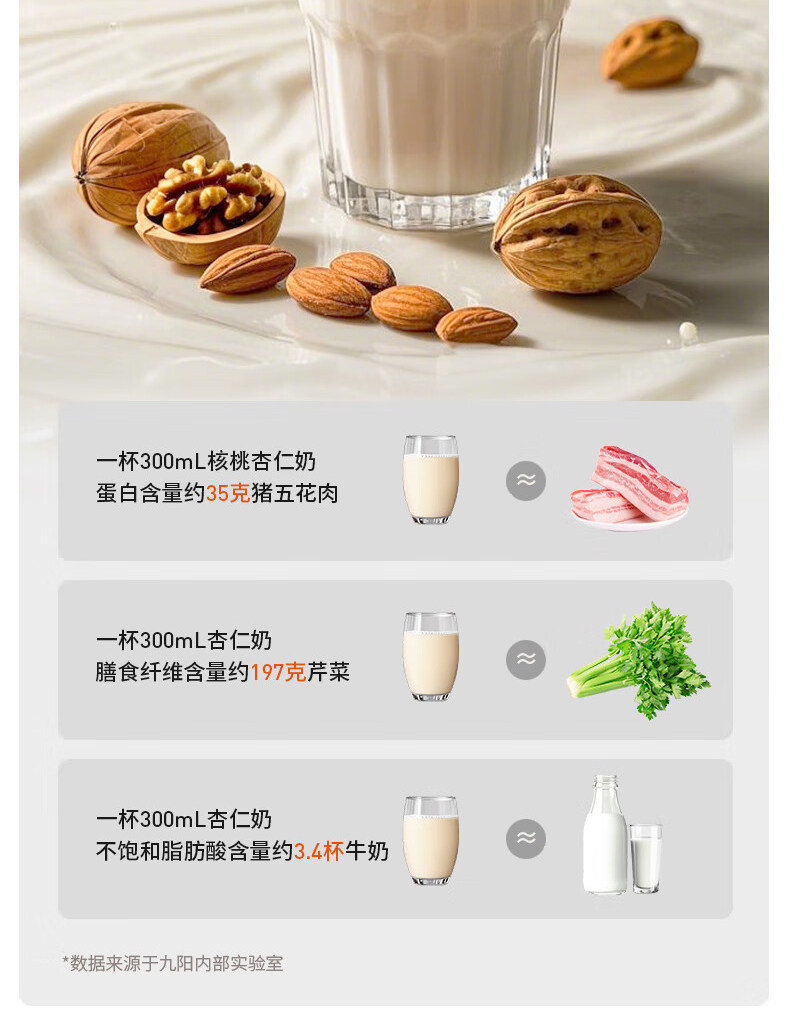 一杯300mL核桃杏仁奶
蛋白含量约35克猪五花肉

≈

一杯300mL杏仁奶
膳食纤维含量约197克芹菜

≈

一杯300mL杏仁奶
不饱和脂肪酸含量约3.4杯牛奶

≈

*数据来源于九阳内部实验室