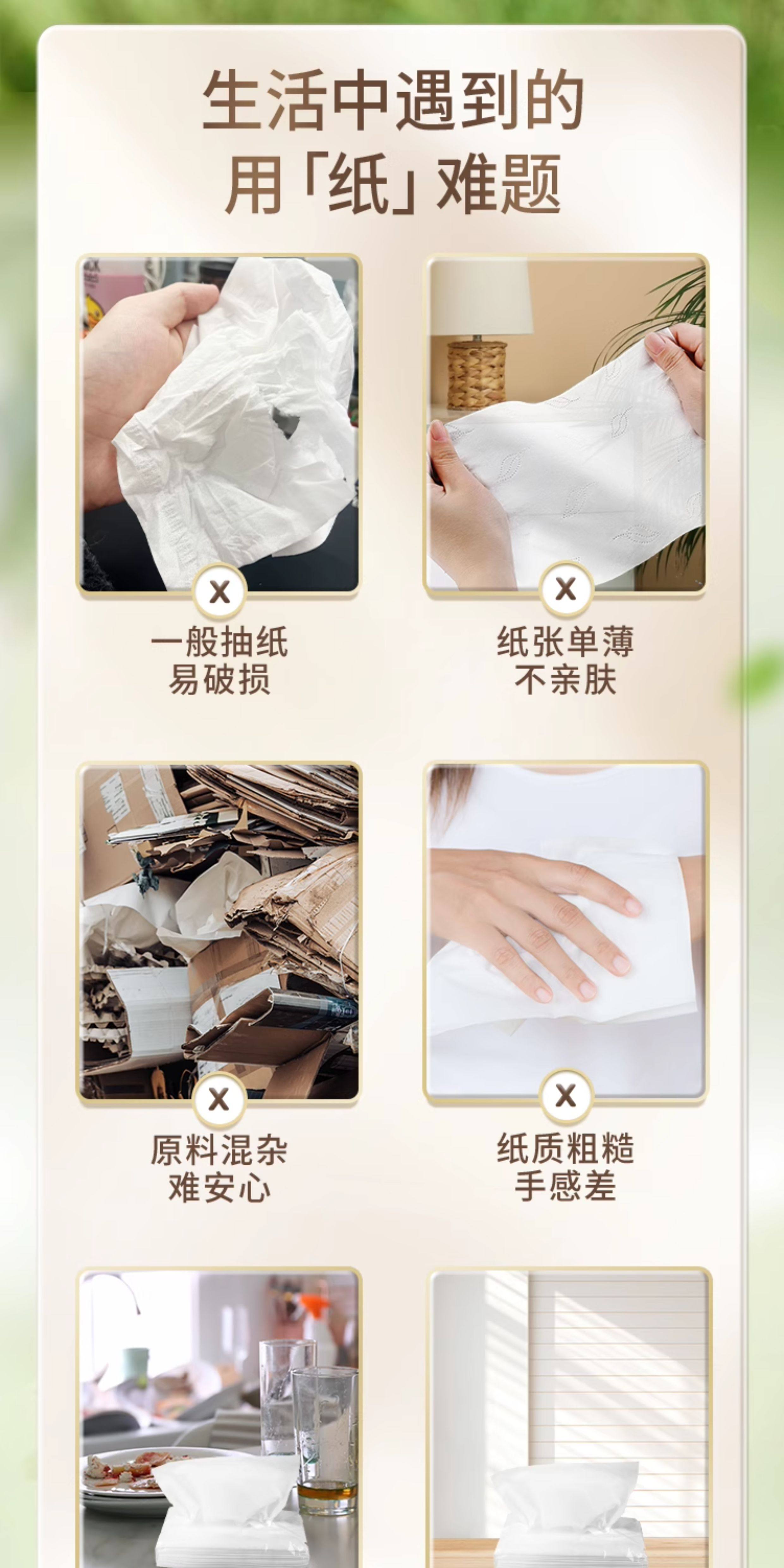 生活中遇到的
用「纸」难题

X
一般抽纸
易破损

X
纸张单薄
不亲肤

X
原料混杂
难安心

X
纸质粗糙
手感差