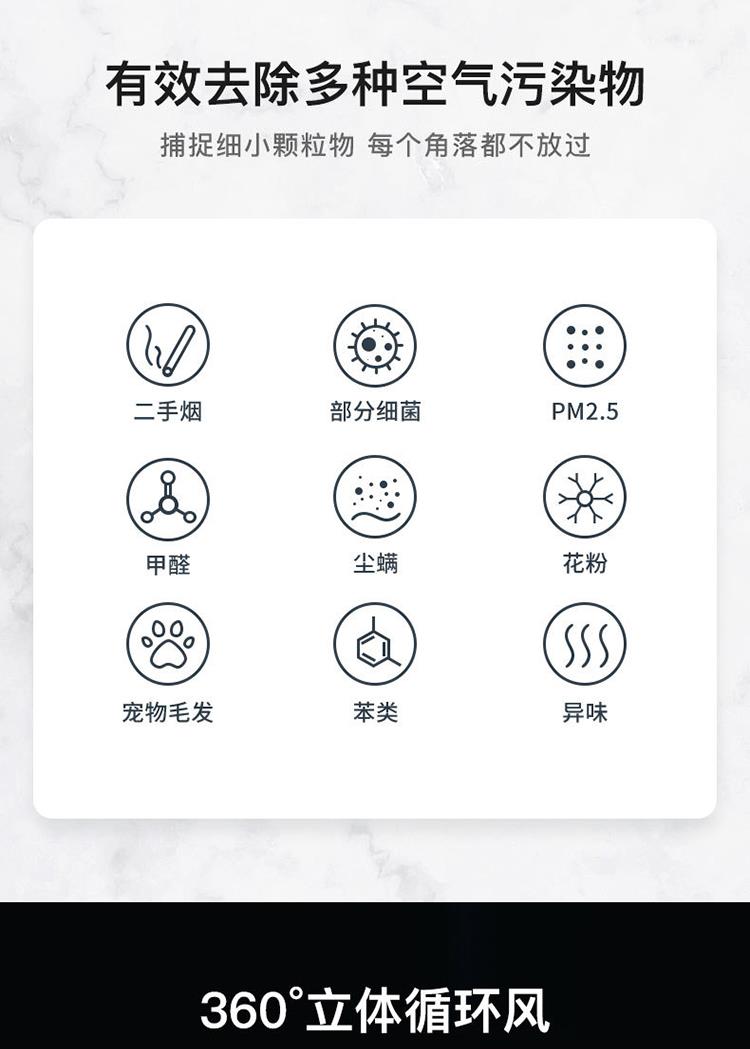 有效去除多种空气污染物

捕捉细小颗粒物 每个角落都不放过

二手烟

部分细菌

PM2.5

甲醛

尘螨

花粉

宠物毛发

苯类

异味

360°立体循环风