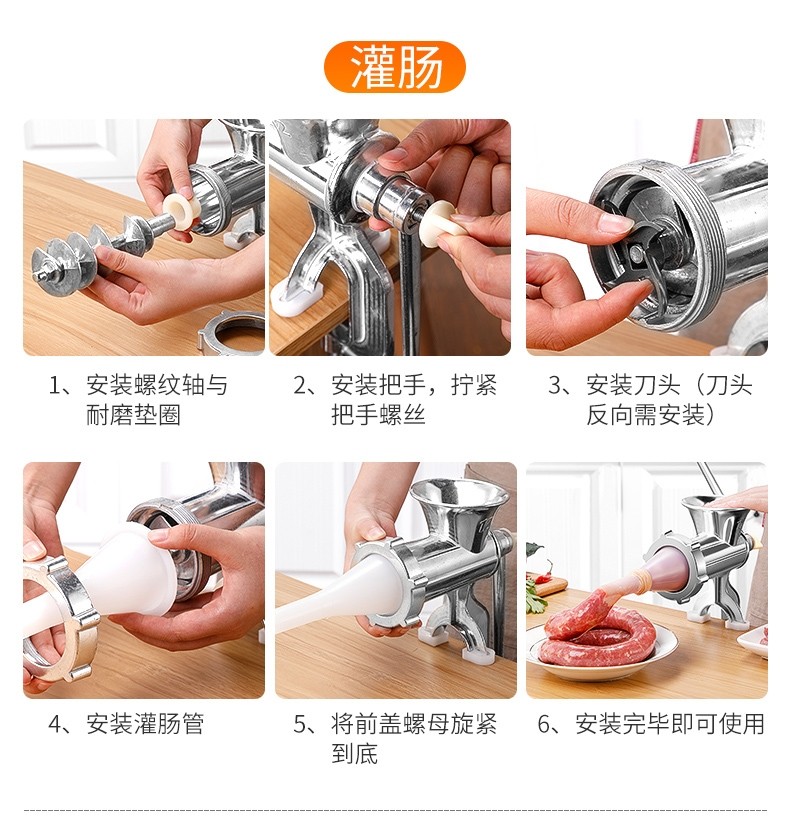 灌肠

1、安装螺纹轴与耐磨垫圈

2、安装把手，拧紧把手螺丝

3、安装刀头（刀头反向需安装）

4、安装灌肠管

5、将前盖螺母旋紧到底

6、安装完毕即可使用