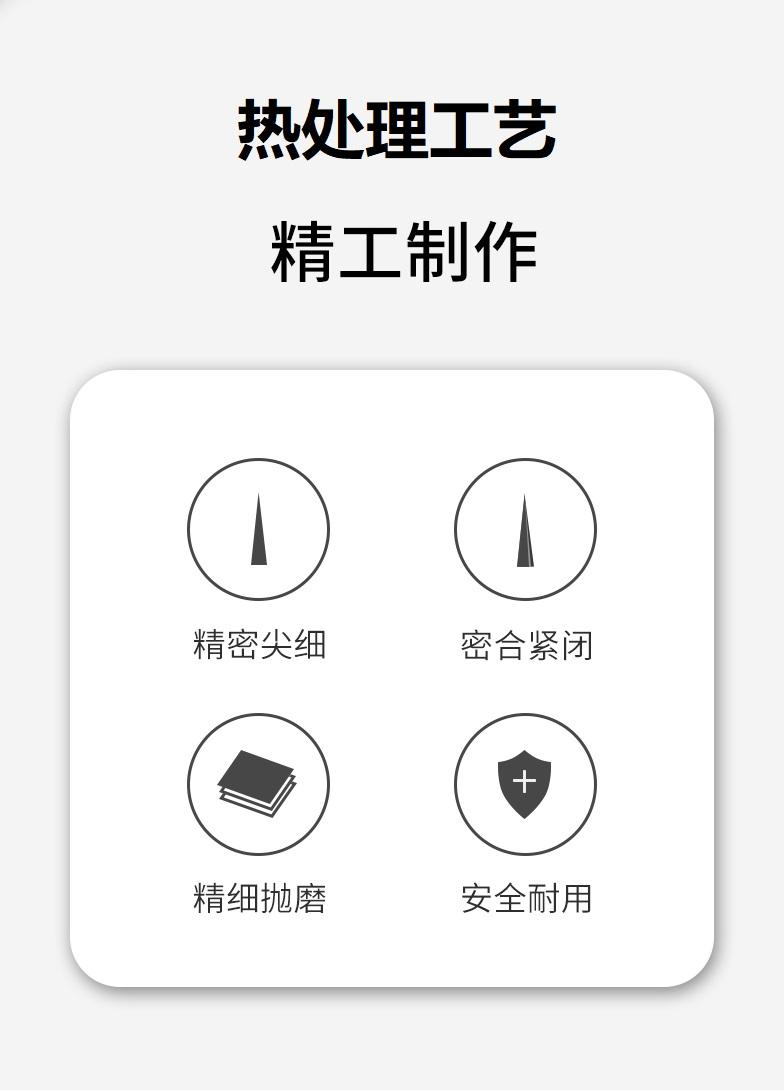 热处理工艺

精工制作

精密尖细

密合紧闭

精细抛磨

安全耐用