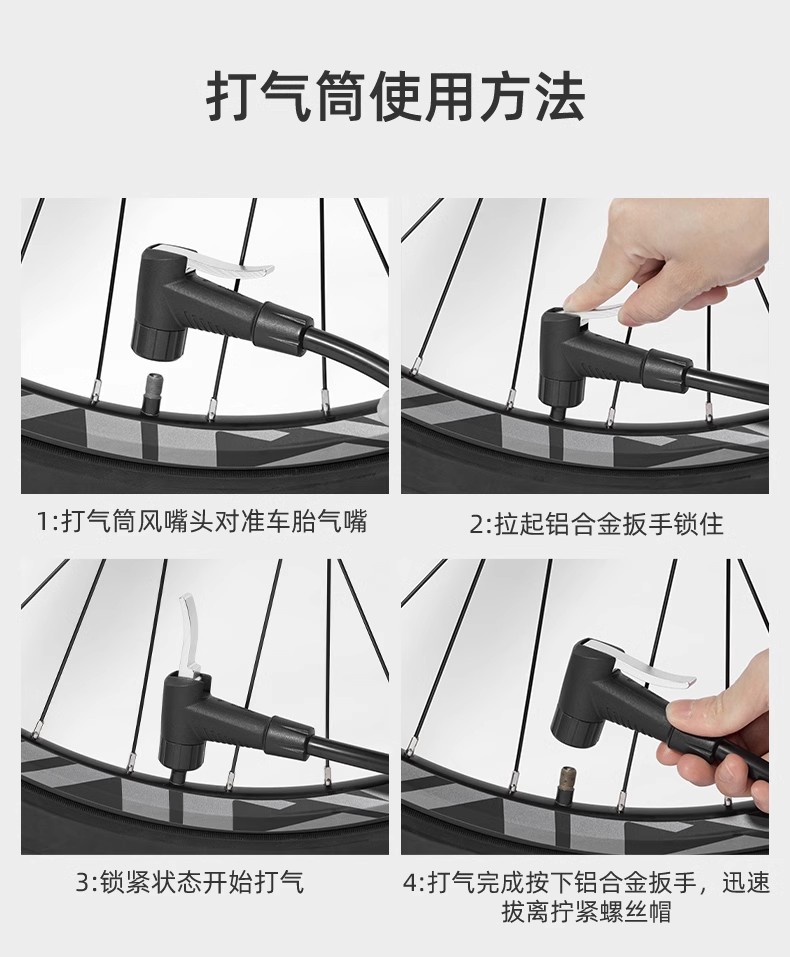 打气筒使用方法

1:打气筒风嘴头对准车胎气嘴

2:拉起铝合金扳手锁住

3:锁紧状态开始打气

4:打气完成按下铝合金扳手，迅速拔离拧紧螺丝帽